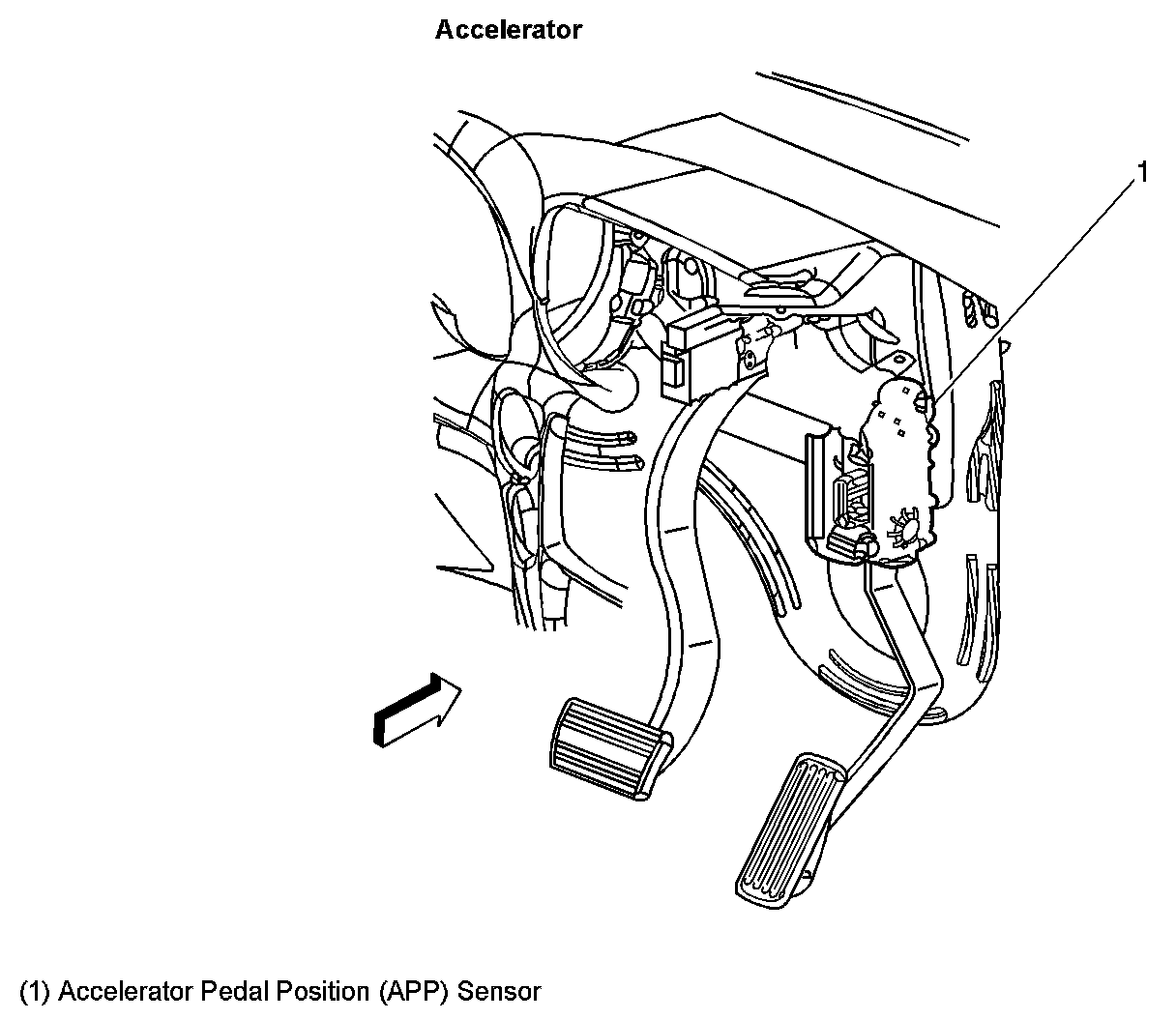 Accelerator

1

(1) Accelerator Pedal Position (APP) Sensor