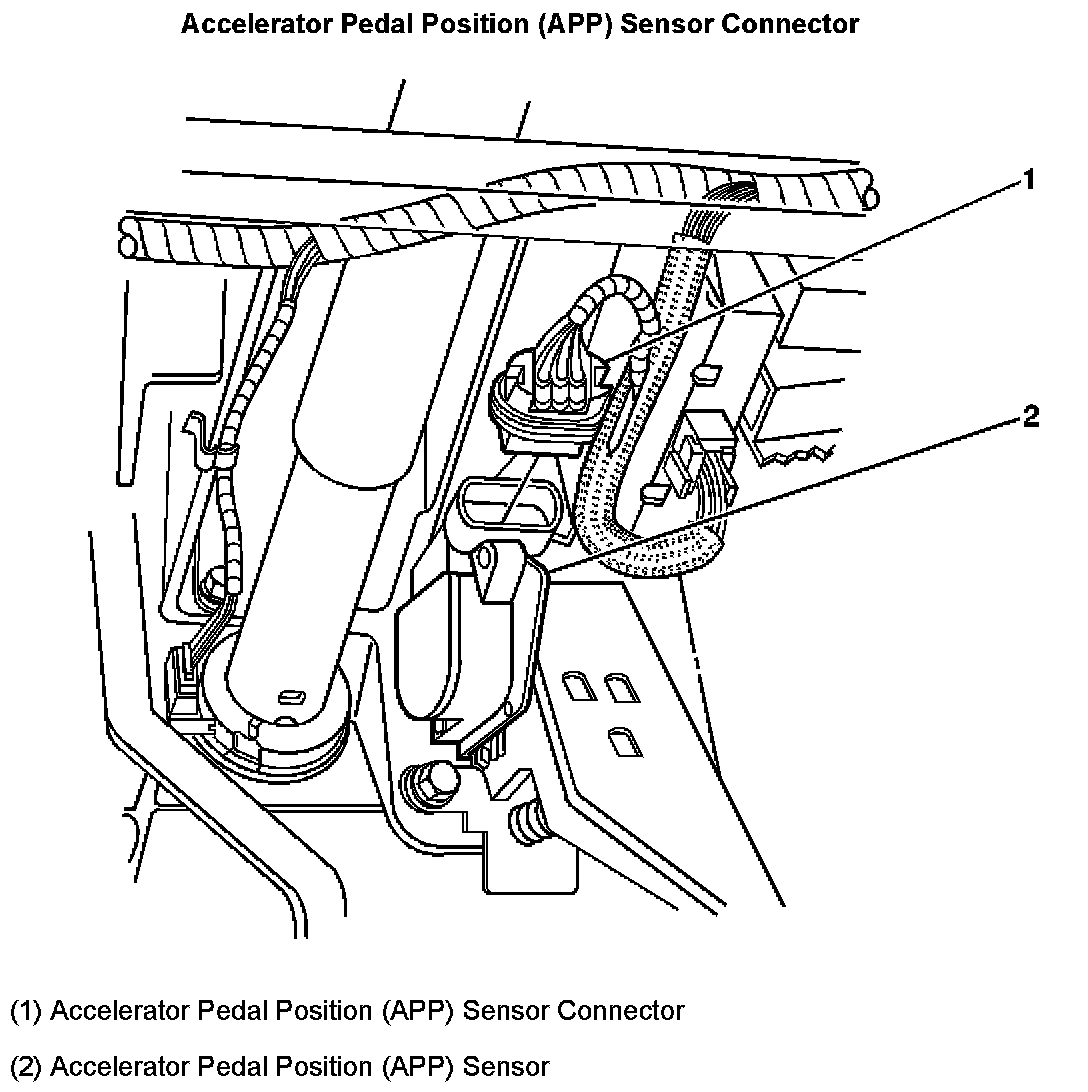 Accelerator Pedal Position (APP) Sensor Connector

1

2

(1) Accelerator Pedal Position (APP) Sensor Connector

(2) Accelerator Pedal Position (APP) Sensor