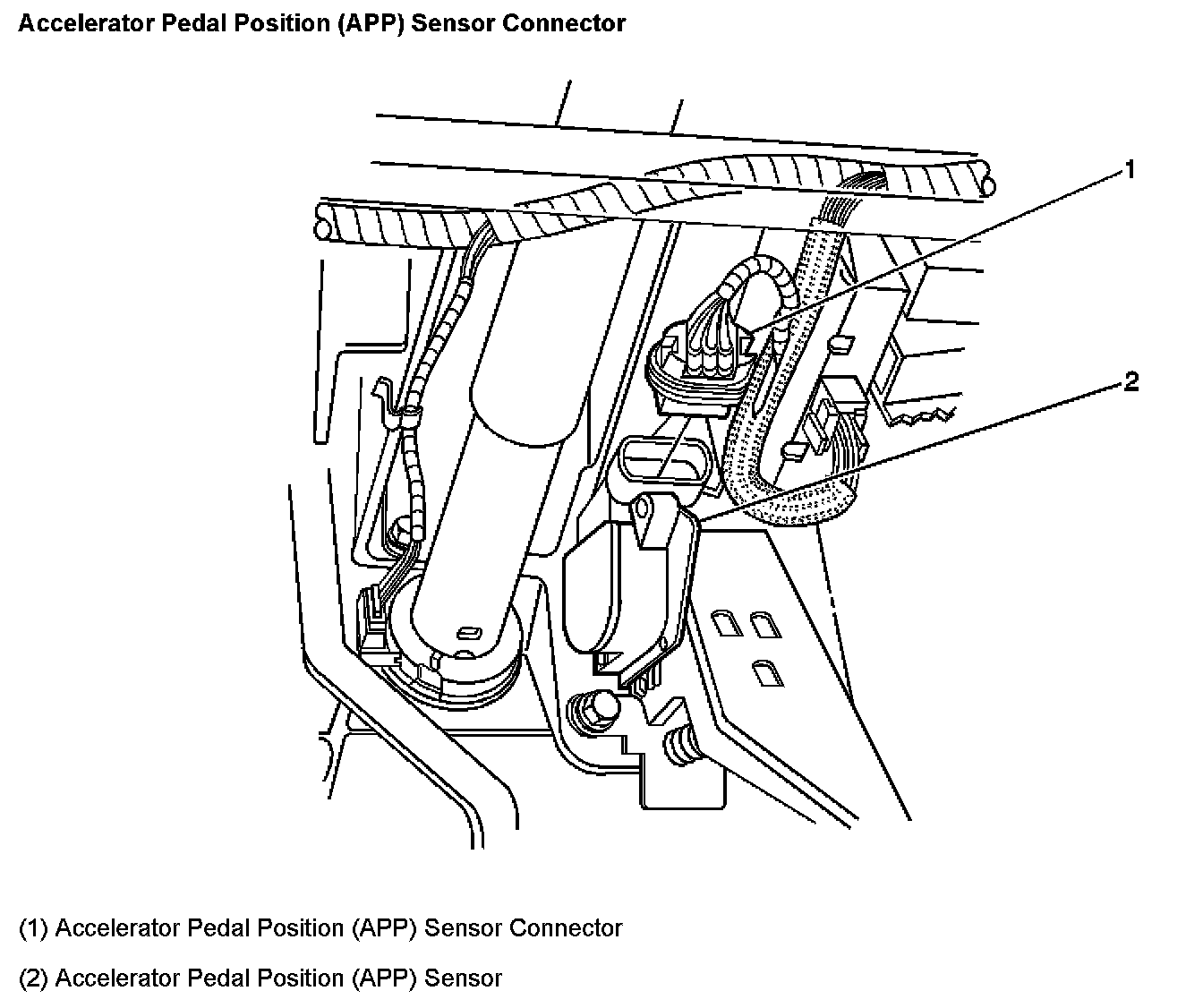 Accelerator Pedal Position (APP) Sensor Connector

1

2

(1) Accelerator Pedal Position (APP) Sensor Connector

(2) Accelerator Pedal Position (APP) Sensor