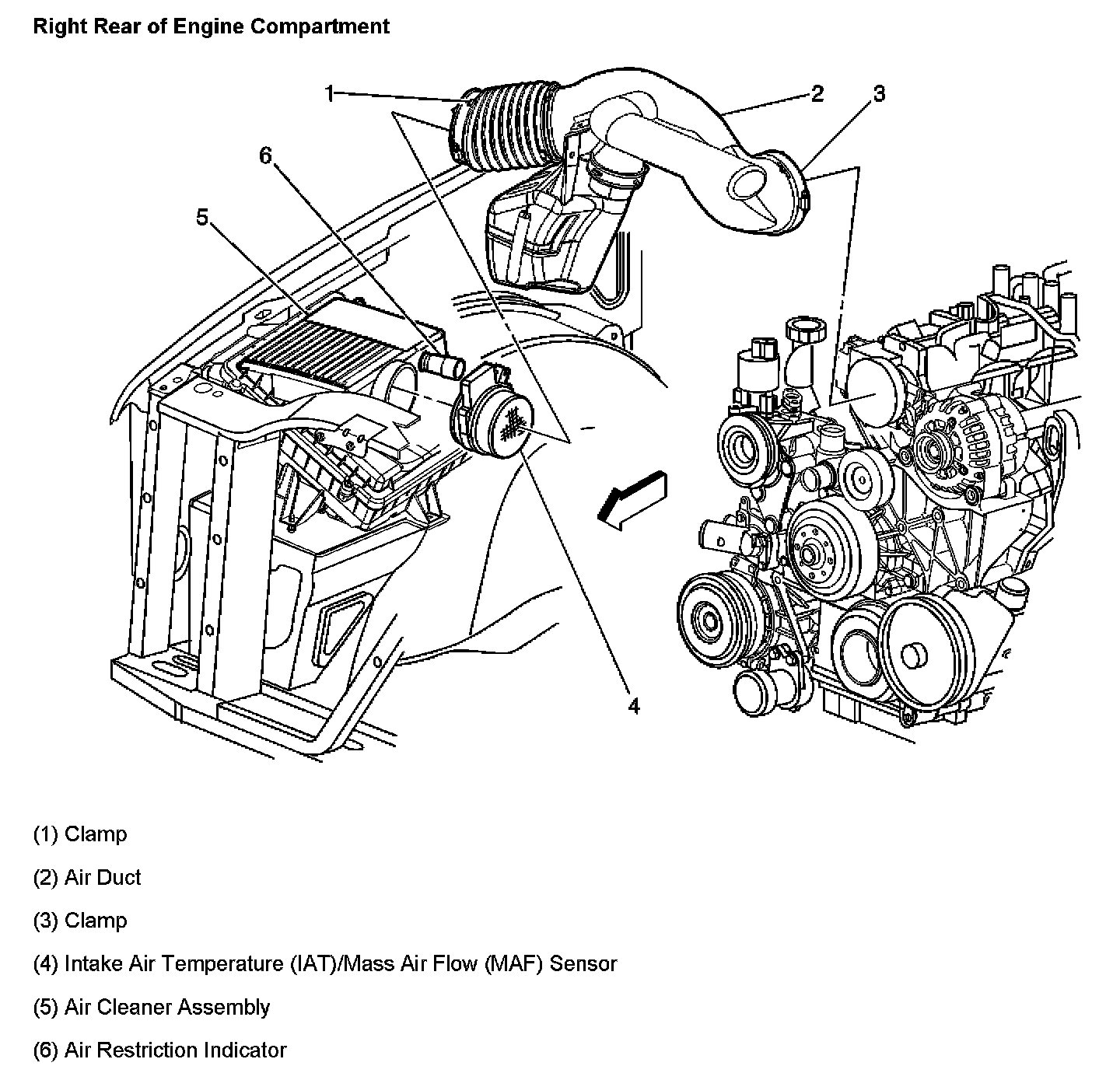 Right Rear of Engine Compartment

1
2
3
6
5
4

(1) Clamp

(2) Air Duct

(3) Clamp

(4) Intake Air Temperature (IAT)/Mass Air Flow (MAF) Sensor

(5) Air Cleaner Assembly

(6) Air Restriction Indicator