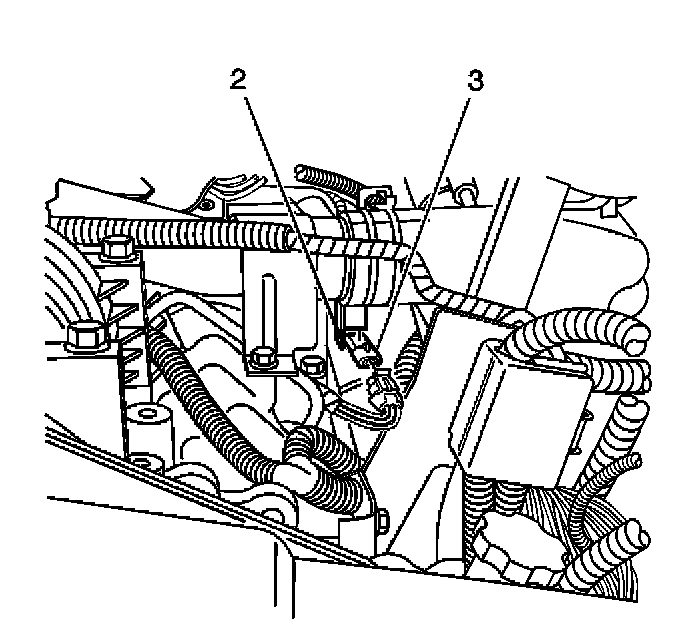 2
3