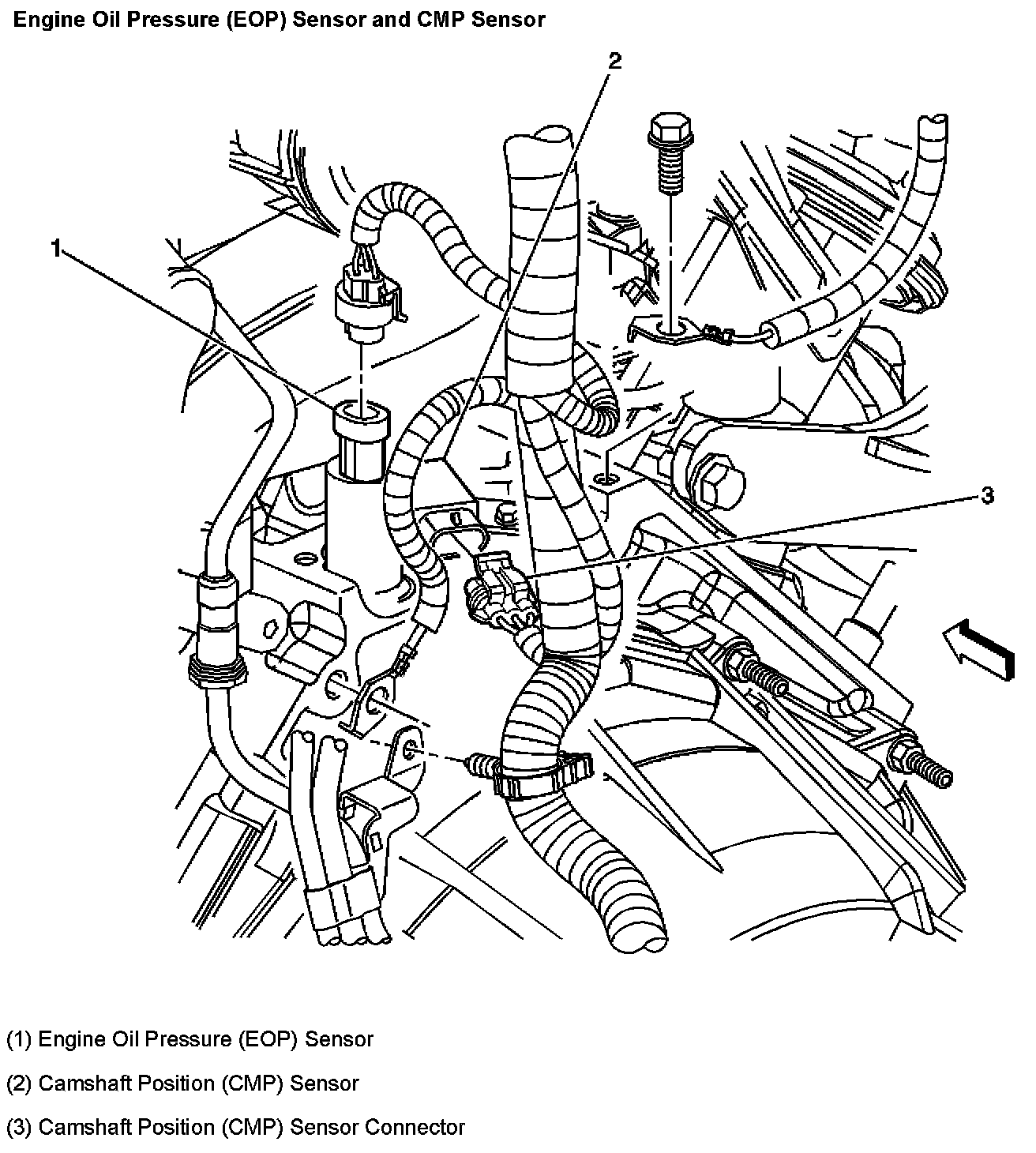 Engine Oil Pressure (EOP) Sensor and CMP Sensor

2

1

3

(1) Engine Oil Pressure (EOP) Sensor

(2) Camshaft Position (CMP) Sensor

(3) Camshaft Position (CMP) Sensor Connector