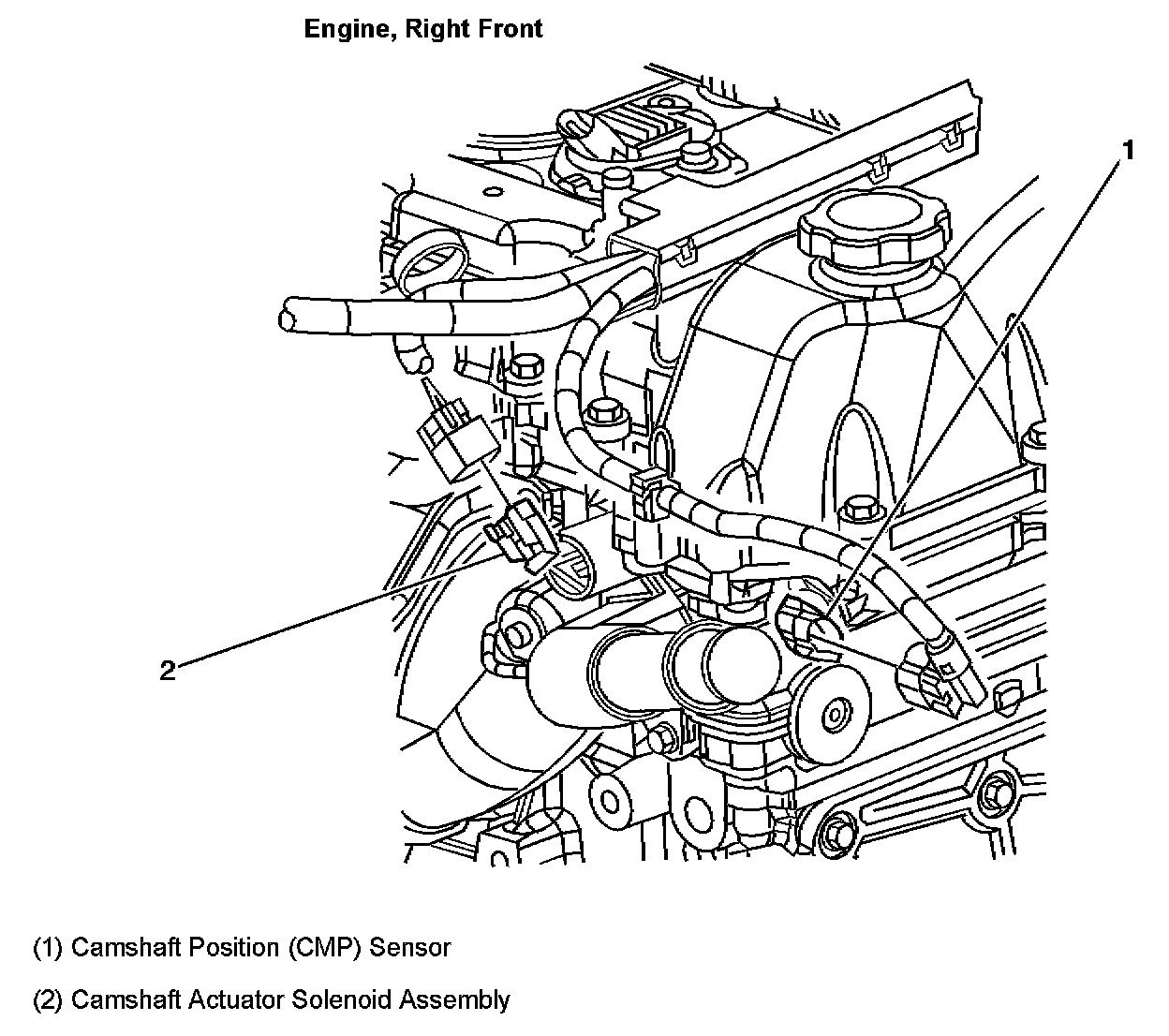 Engine, Right Front

1

2

(1) Camshaft Position (CMP) Sensor

(2) Camshaft Actuator Solenoid Assembly