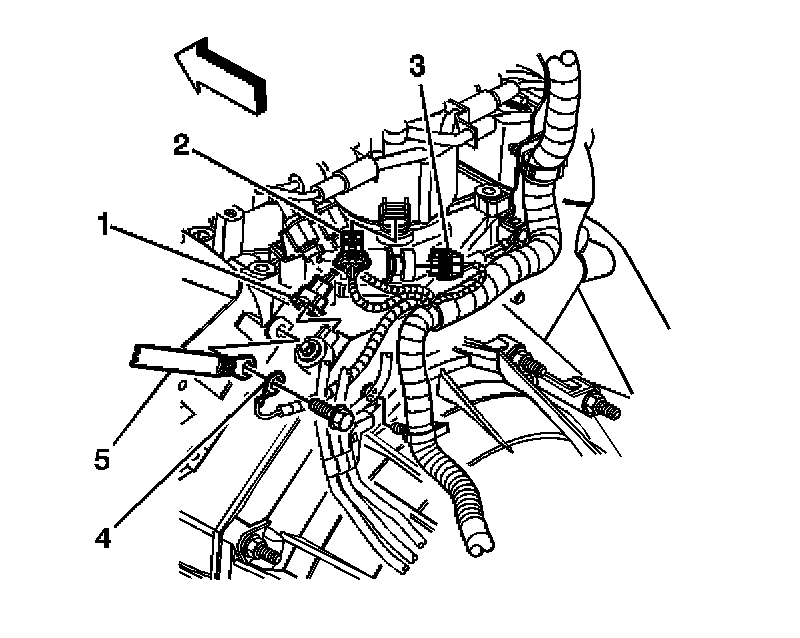 3
2
1
5
4