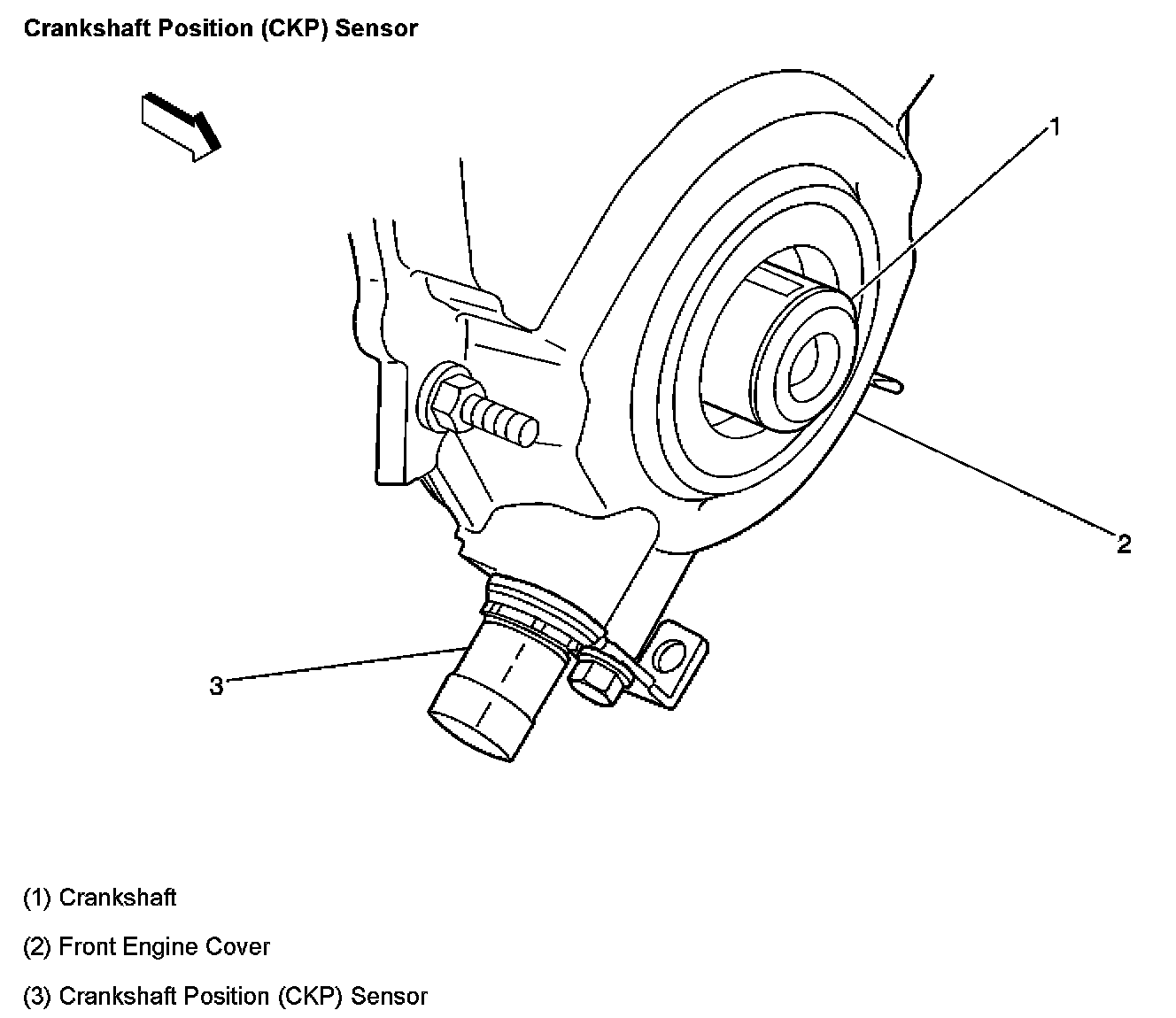 Crankshaft Position (CKP) Sensor

1

2

3

(1) Crankshaft

(2) Front Engine Cover

(3) Crankshaft Position (CKP) Sensor