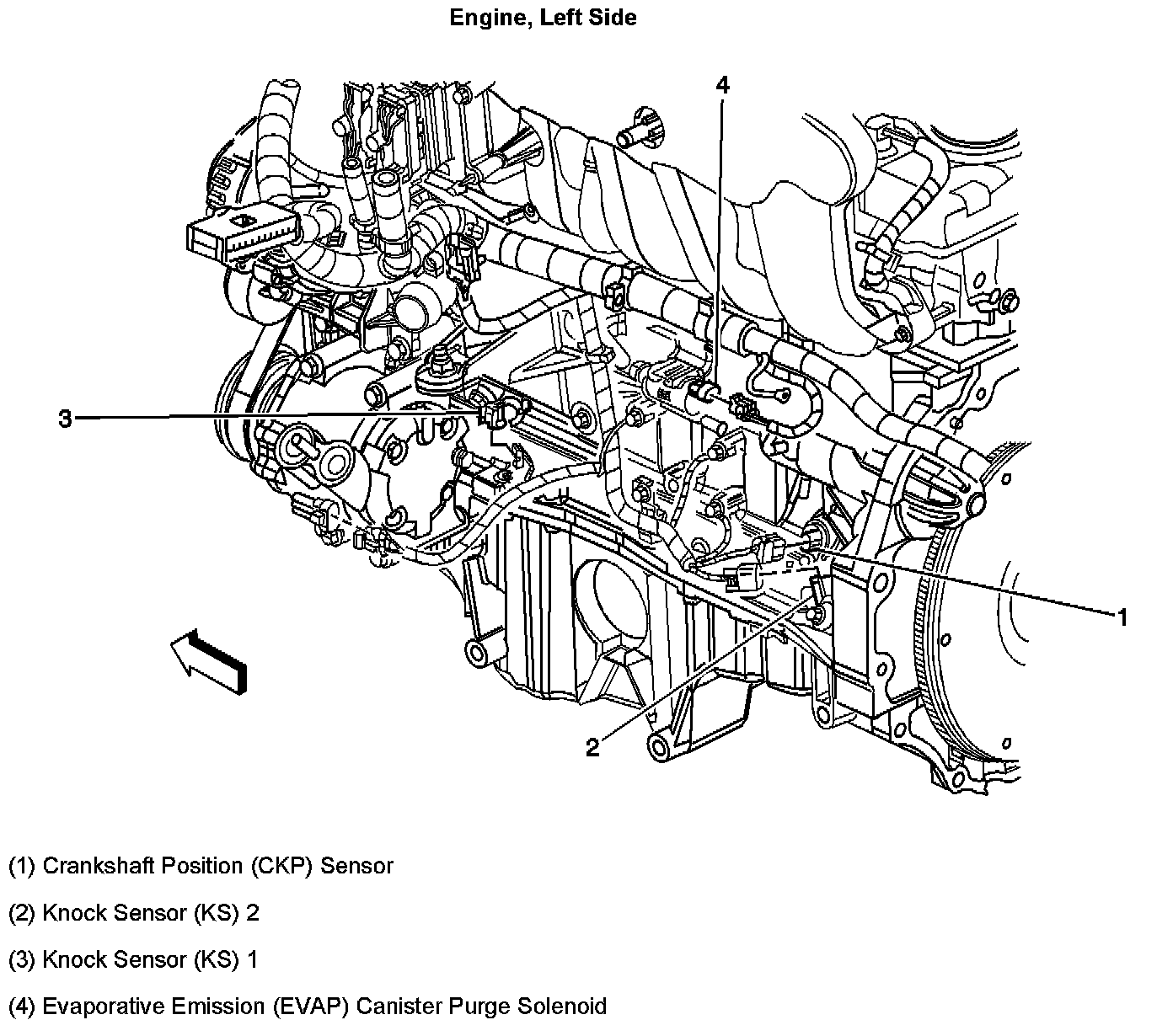 Engine, Left Side

4

3

1

2

(1) Crankshaft Position (CKP) Sensor

(2) Knock Sensor (KS) 2

(3) Knock Sensor (KS) 1

(4) Evaporative Emission (EVAP) Canister Purge Solenoid