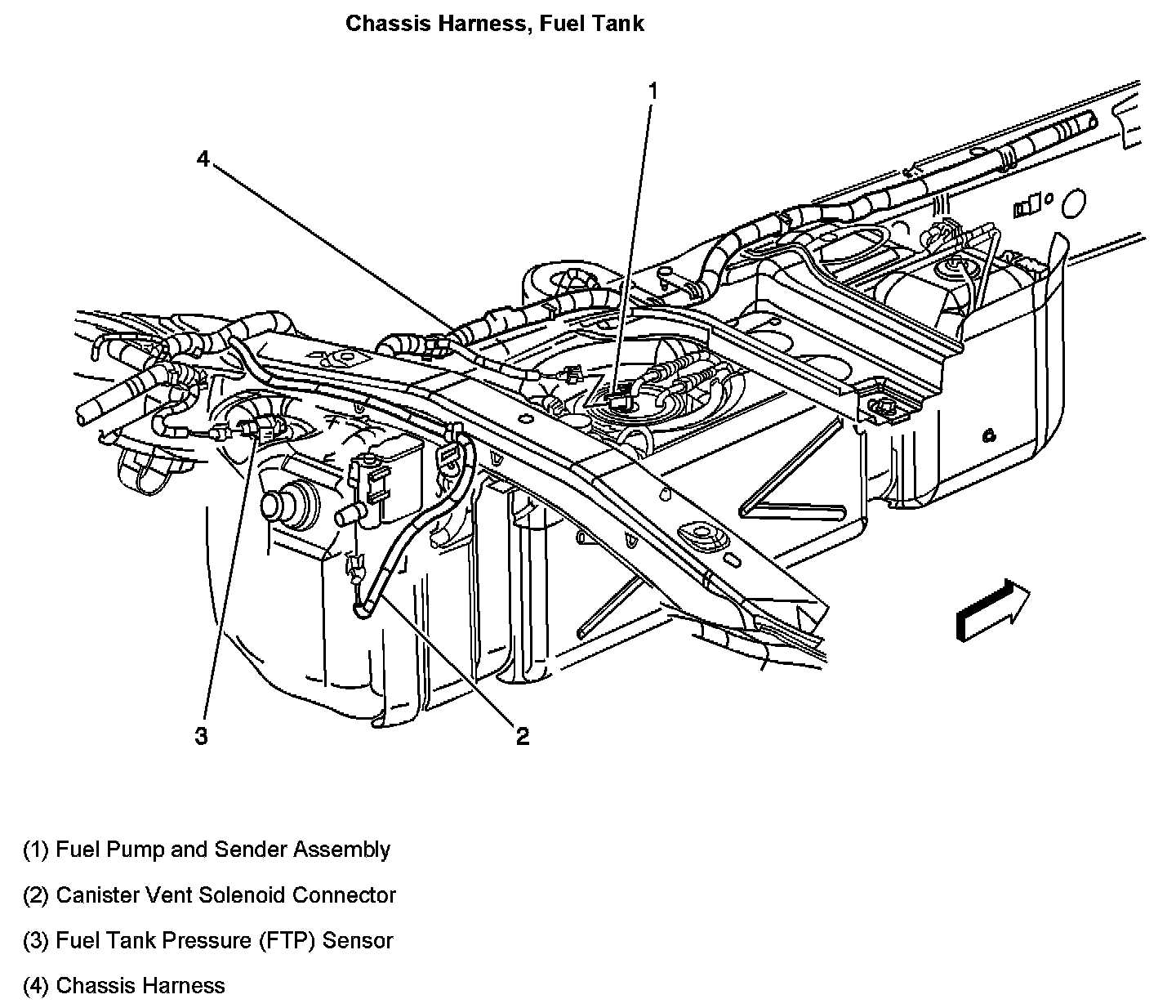 Chassis Harness, Fuel Tank

1

4

3

2

(1) Fuel Pump and Sender Assembly

(2) Canister Vent Solenoid Connector

(3) Fuel Tank Pressure (FTP) Sensor

(4) Chassis Harness