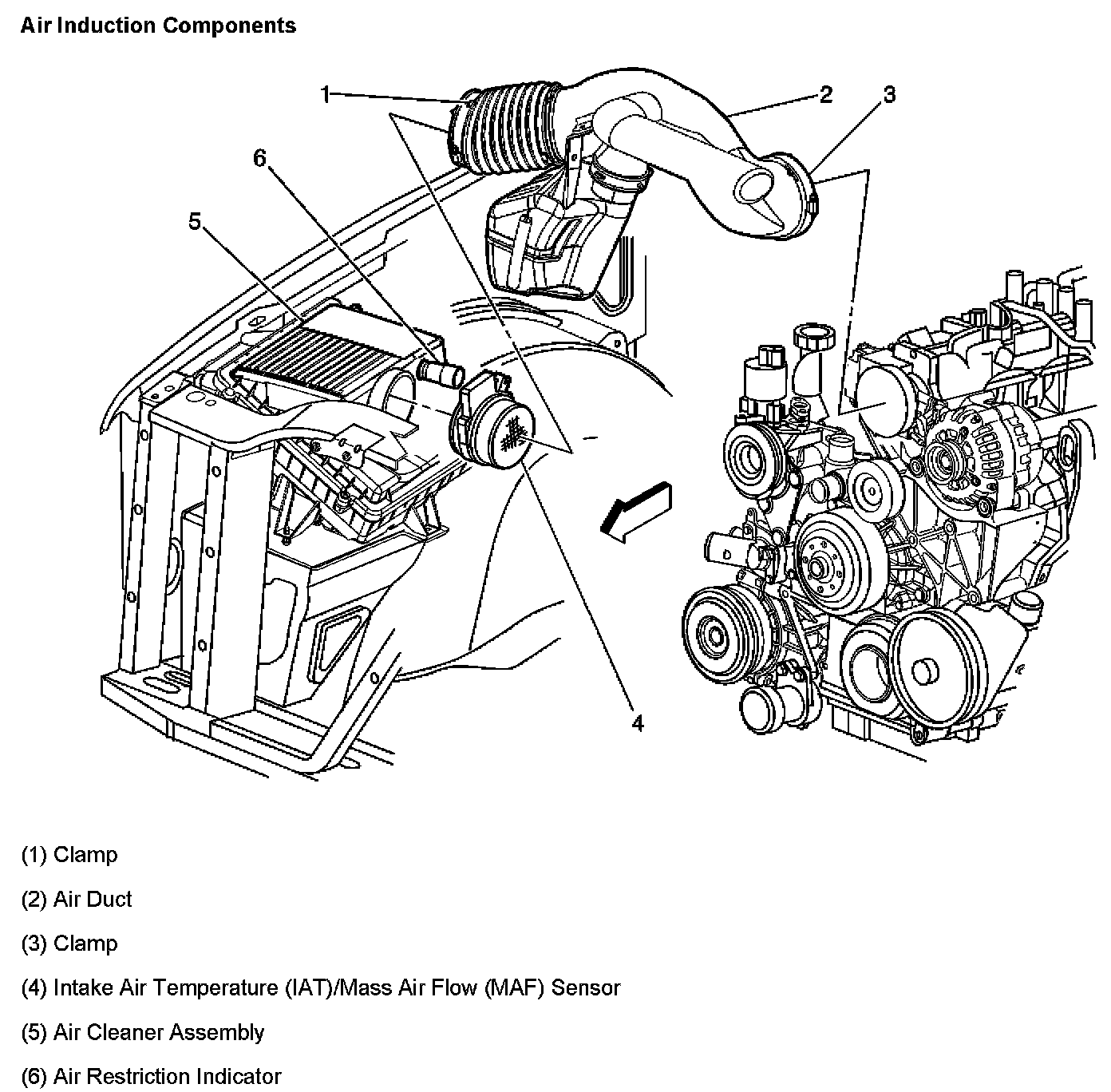 Air Induction Components

1
2
3
6
5
4

(1) Clamp

(2) Air Duct

(3) Clamp

(4) Intake Air Temperature (IAT)/Mass Air Flow (MAF) Sensor

(5) Air Cleaner Assembly

(6) Air Restriction Indicator