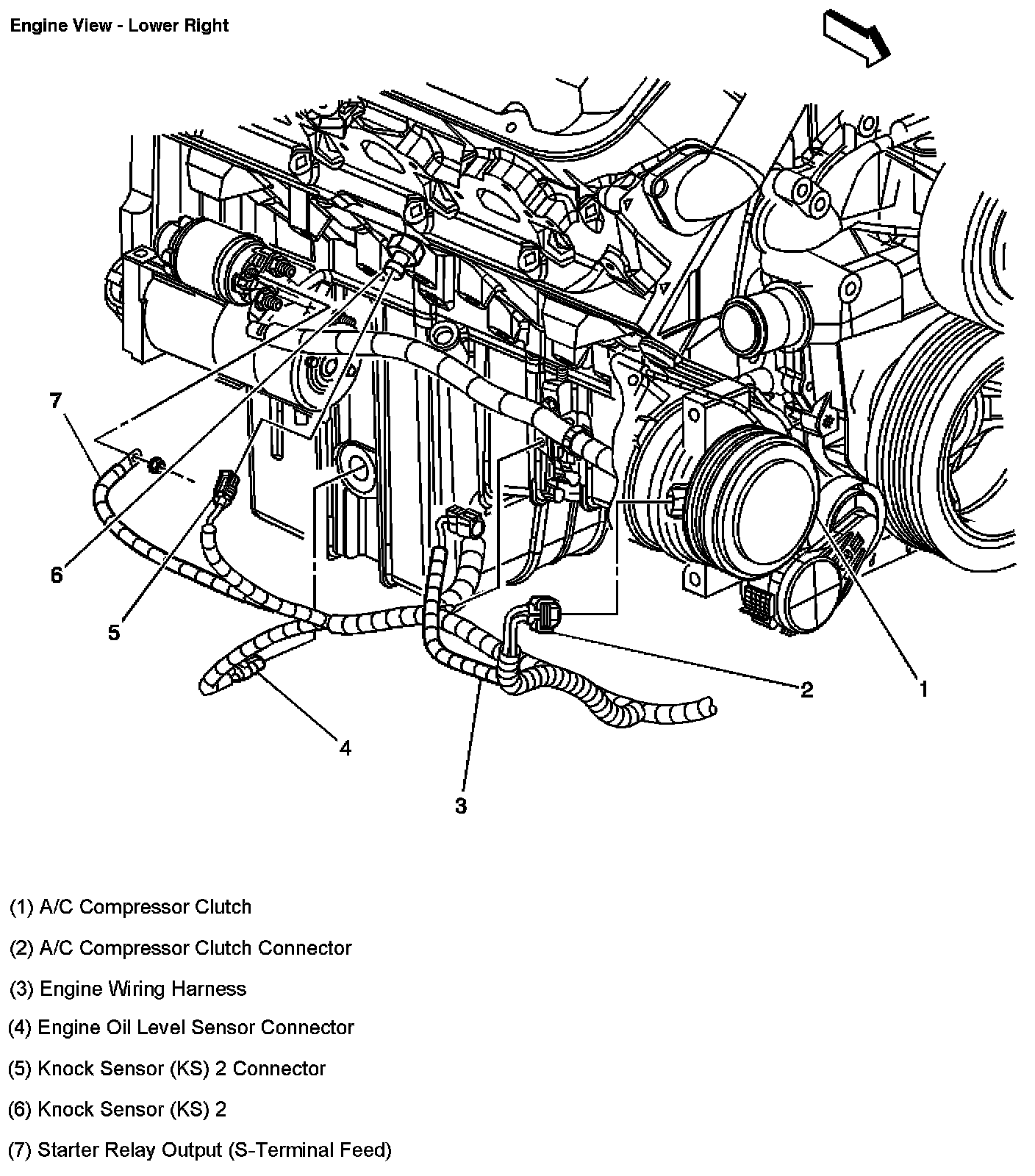 Engine View - Lower Right

7

6

5

4

3

2

1

(1) A/C Compressor Clutch

(2) A/C Compressor Clutch Connector

(3) Engine Wiring Harness

(4) Engine Oil Level Sensor Connector

(5) Knock Sensor (KS) 2 Connector

(6) Knock Sensor (KS) 2

(7) Starter Relay Output (S-Terminal Feed)