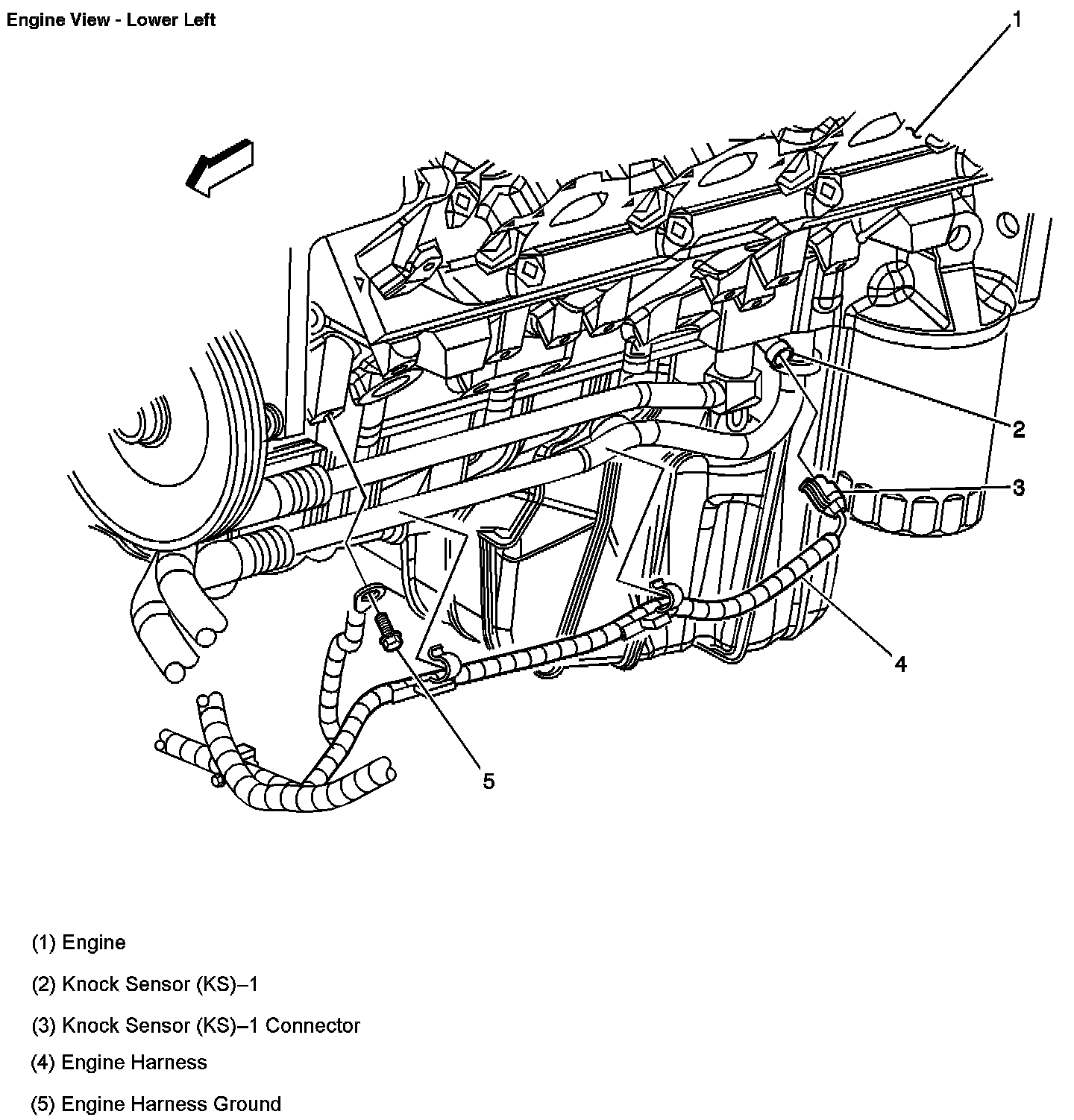 Engine View - Lower Left

1

2

3

4

5

(1) Engine

(2) Knock Sensor (KS)–1

(3) Knock Sensor (KS)–1 Connector

(4) Engine Harness

(5) Engine Harness Ground