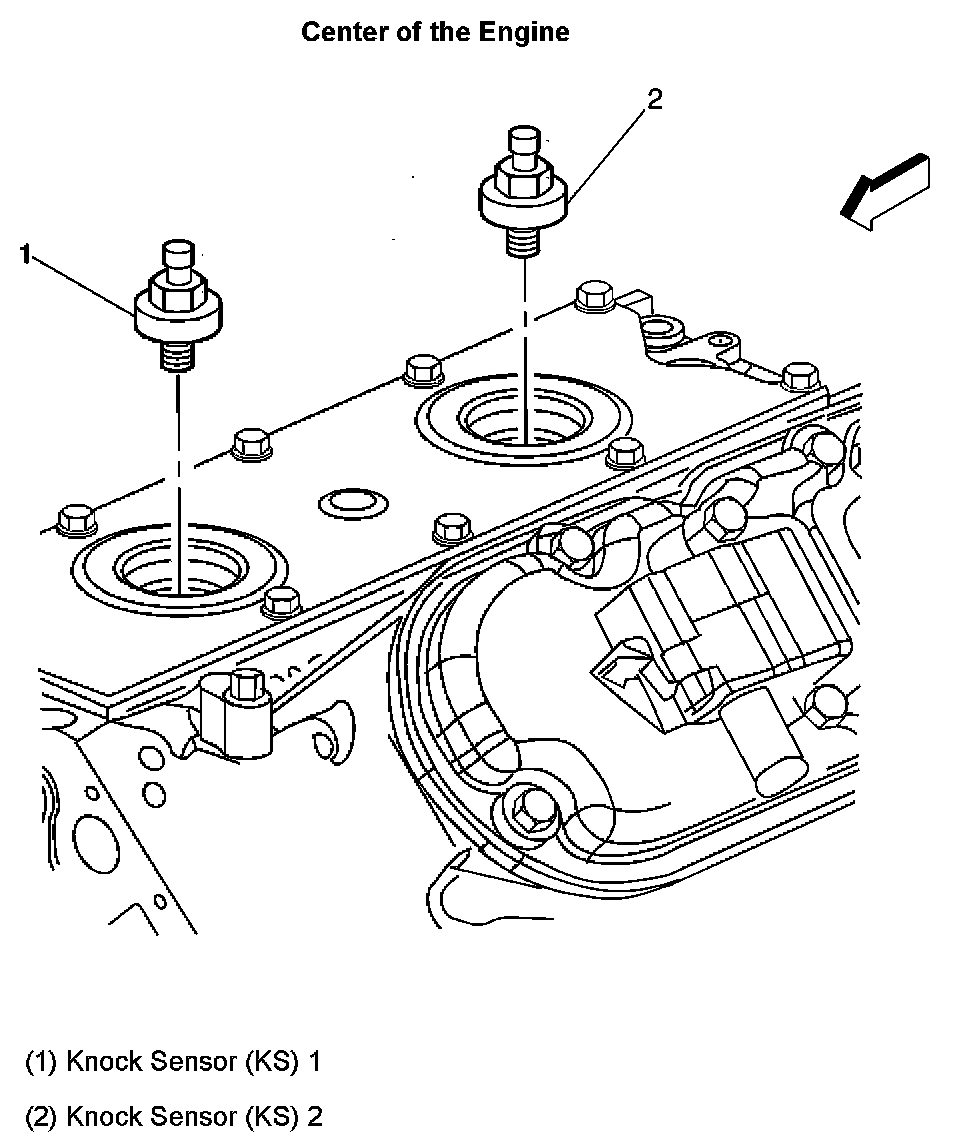 Center of the Engine

2

1

(1) Knock Sensor (KS) 1

(2) Knock Sensor (KS) 2