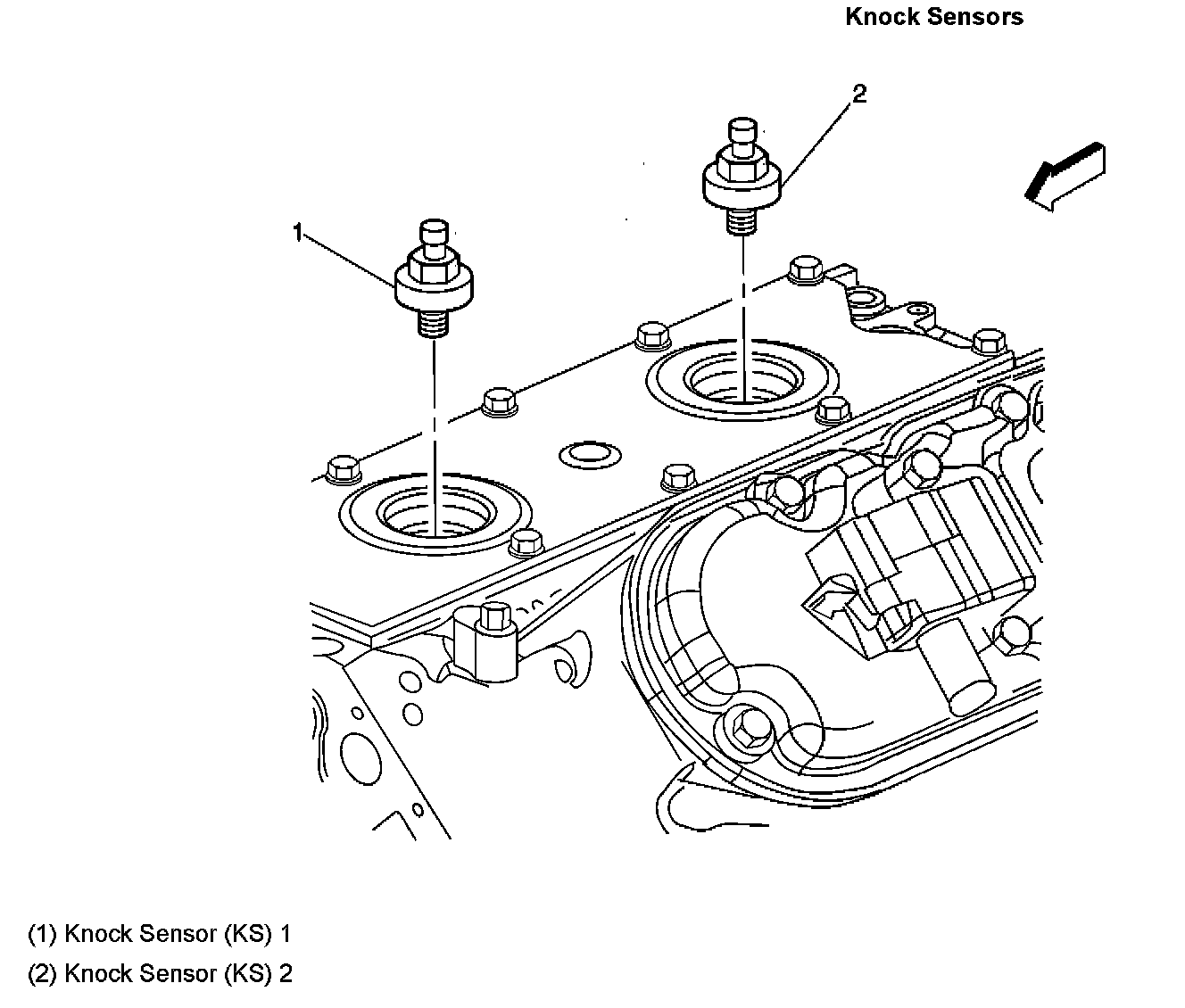 Knock Sensors

2

1

(1) Knock Sensor (KS) 1
(2) Knock Sensor (KS) 2