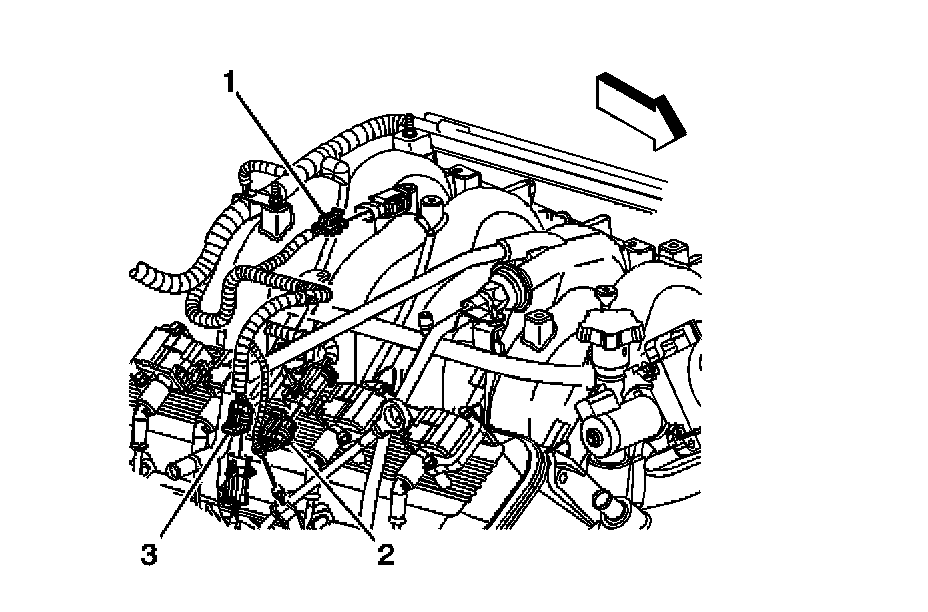 1

3

2