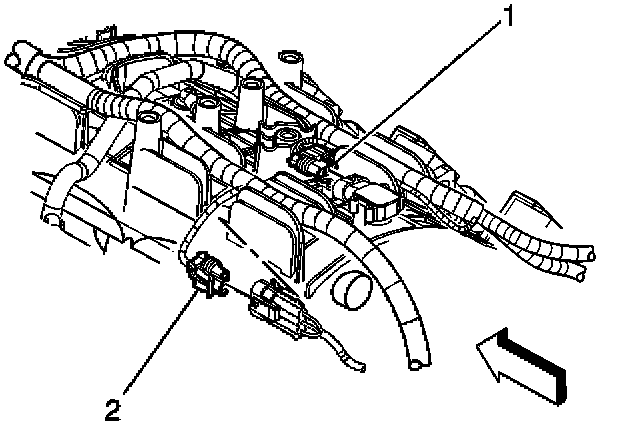 1

2