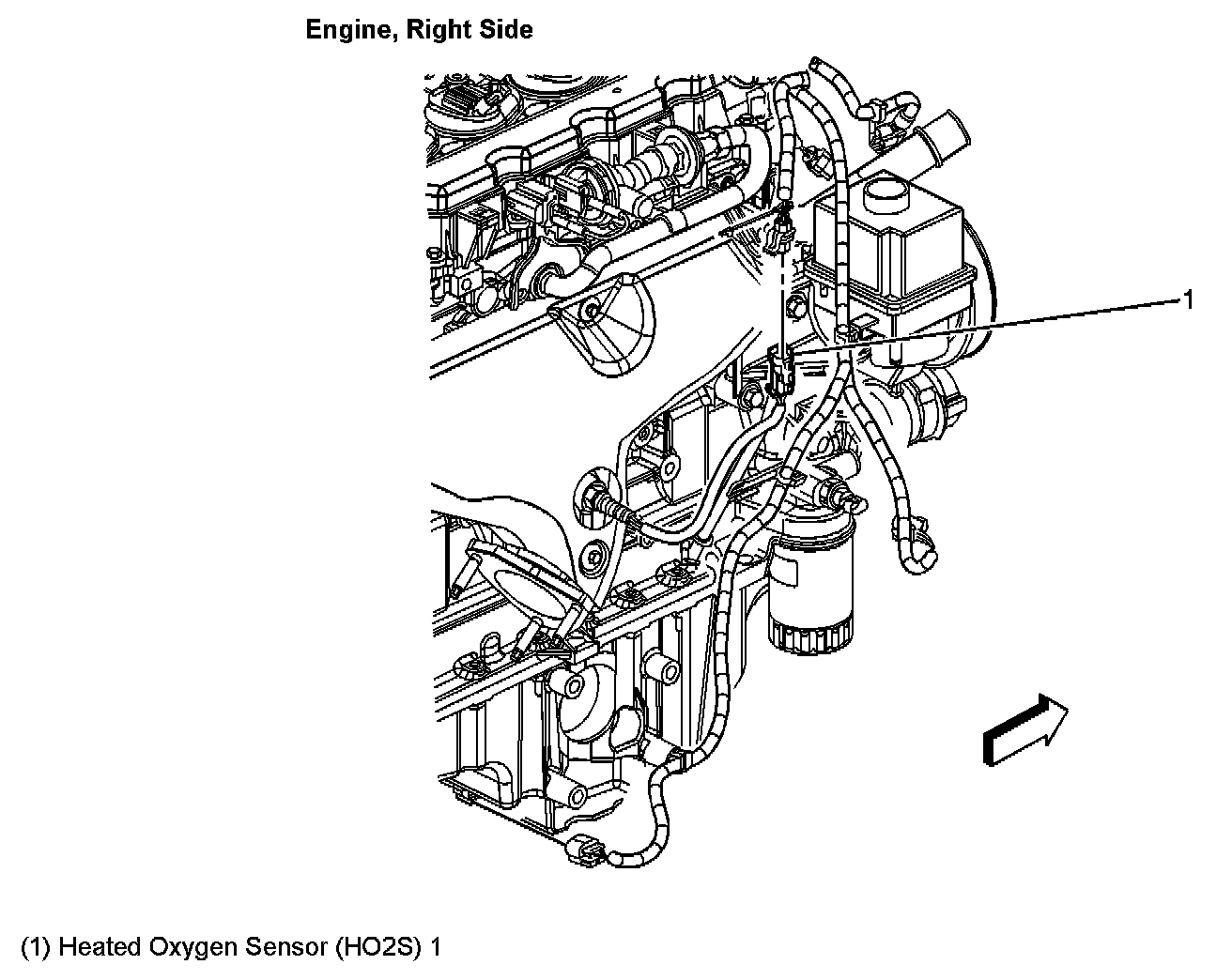 Engine, Right Side

1

(1) Heated Oxygen Sensor (HO2S) 1