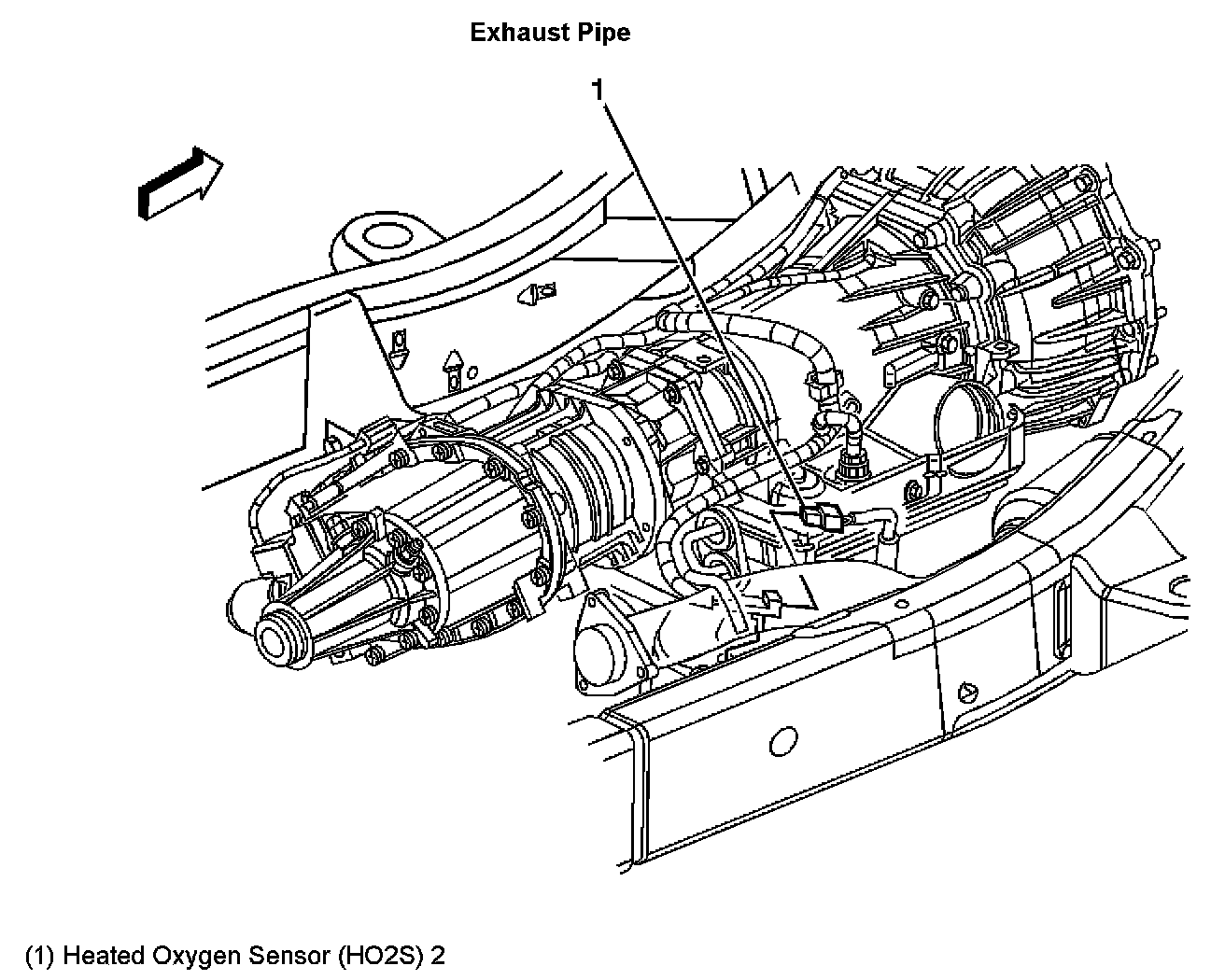 Exhaust Pipe

1

(1) Heated Oxygen Sensor (HO2S) 2