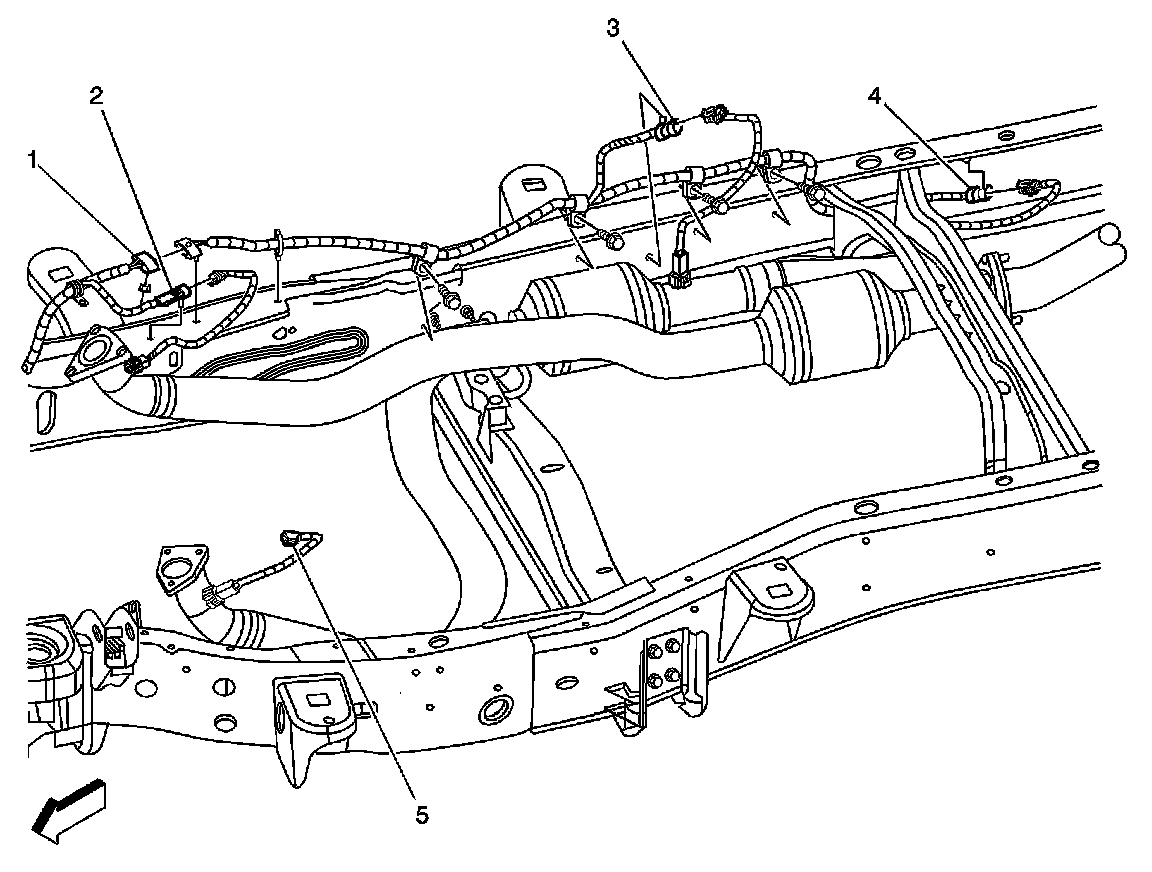 1
2
3
4
5