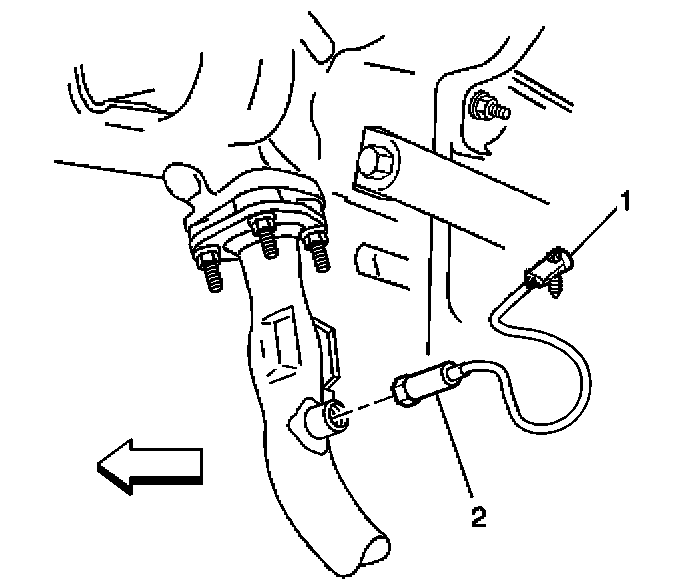 1

2