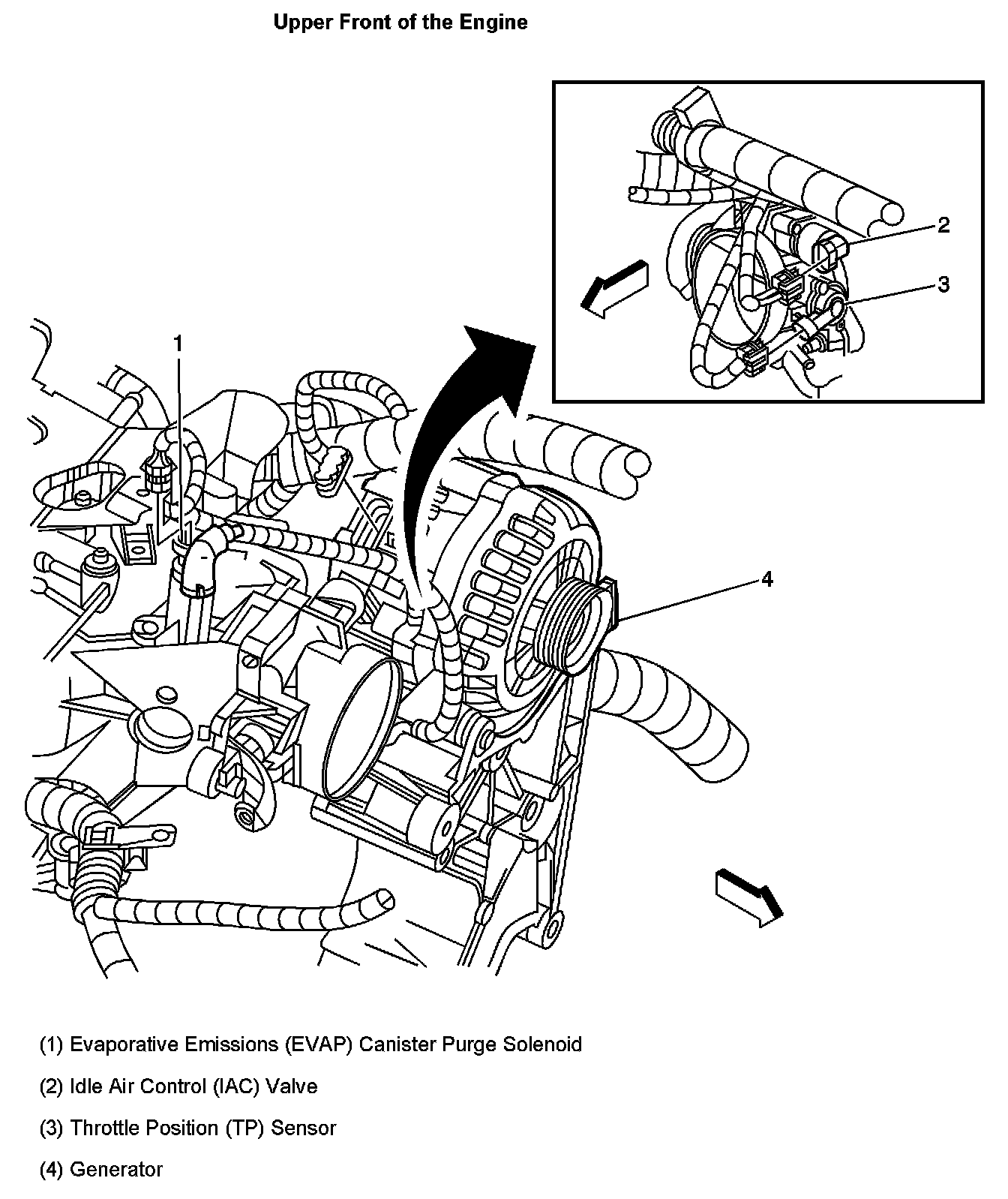 Upper Front of the Engine

2

3

1

4

(1) Evaporative Emissions (EVAP) Canister Purge Solenoid

(2) Idle Air Control (IAC) Valve

(3) Throttle Position (TP) Sensor

(4) Generator