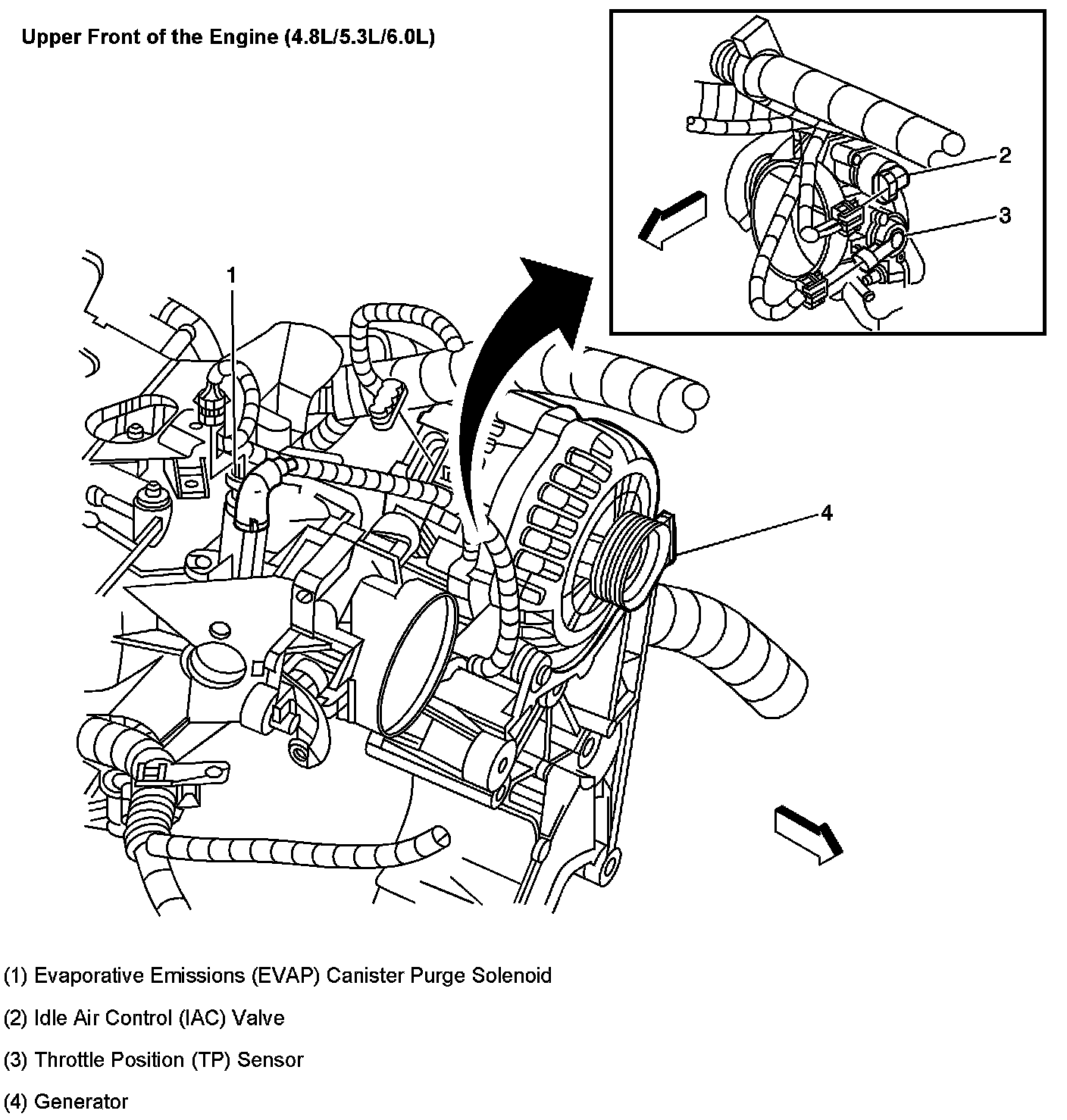 Upper Front of the Engine (4.8L/5.3L/6.0L)

2

3

1

4

(1) Evaporative Emissions (EVAP) Canister Purge Solenoid

(2) Idle Air Control (IAC) Valve

(3) Throttle Position (TP) Sensor

(4) Generator