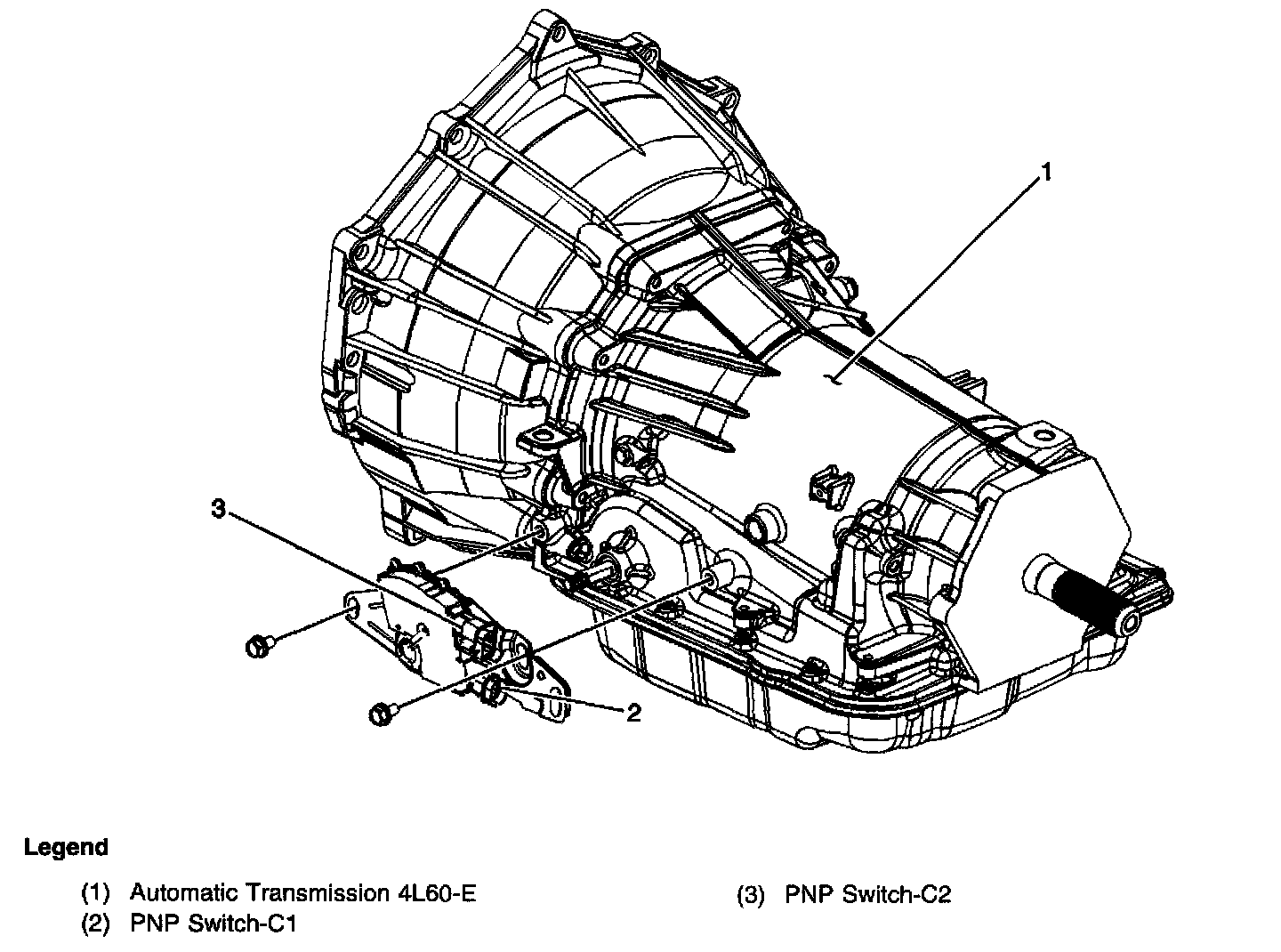 1

3

2

Legend

(1) Automatic Transmission 4L60-E
(2) PNP Switch-C1

(3) PNP Switch-C2