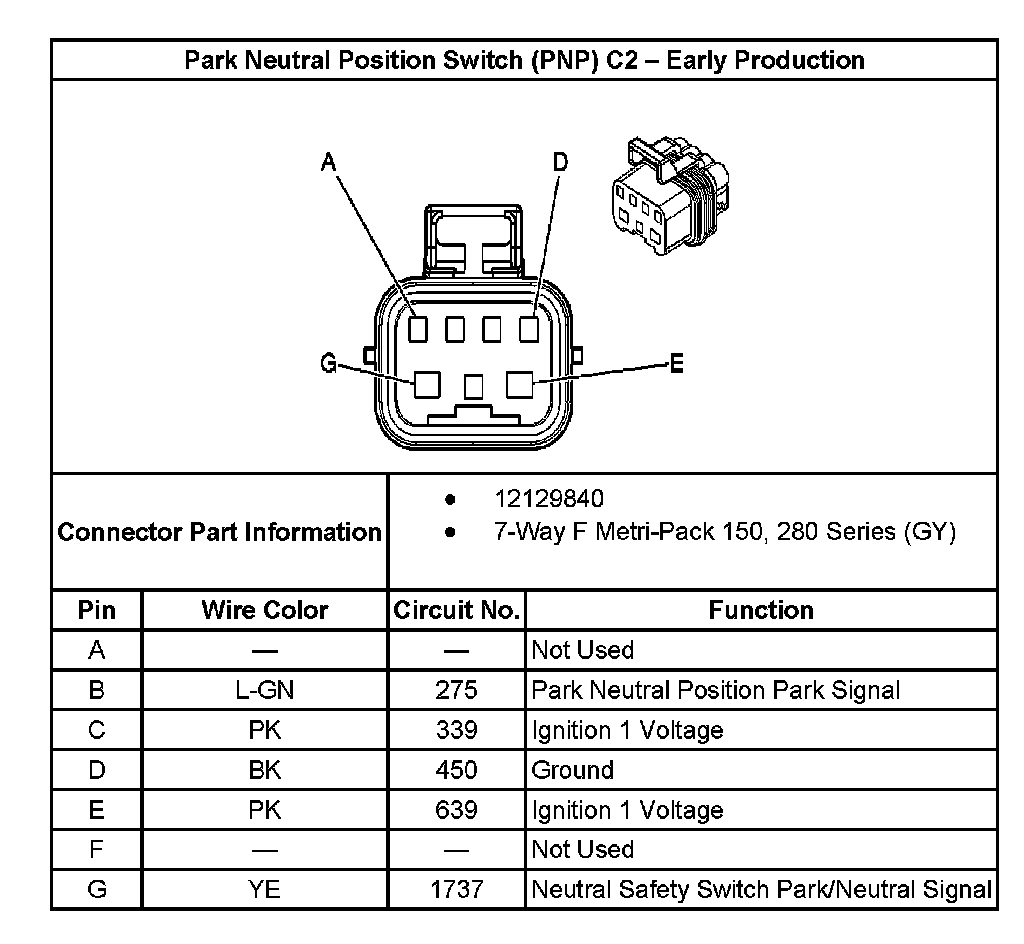 Park Neutral Position Switch (PNP) C2 – Early Production

A
D
G
E

Connector Part Information

- 12129840
- 7-Way F Metri-Pack 150, 280 Series (GY)

| Pin | Wire Color | Circuit No. | Function |
|---|---|---|---|
| A | — | — | Not Used |
| B | L-GN | 275 | Park Neutral Position Park Signal |
| C | PK | 339 | Ignition 1 Voltage |
| D | BK | 450 | Ground |
| E | PK | 639 | Ignition 1 Voltage |
| F | — | — | Not Used |
| G | YE | 1737 | Neutral Safety Switch Park/Neutral Signal |