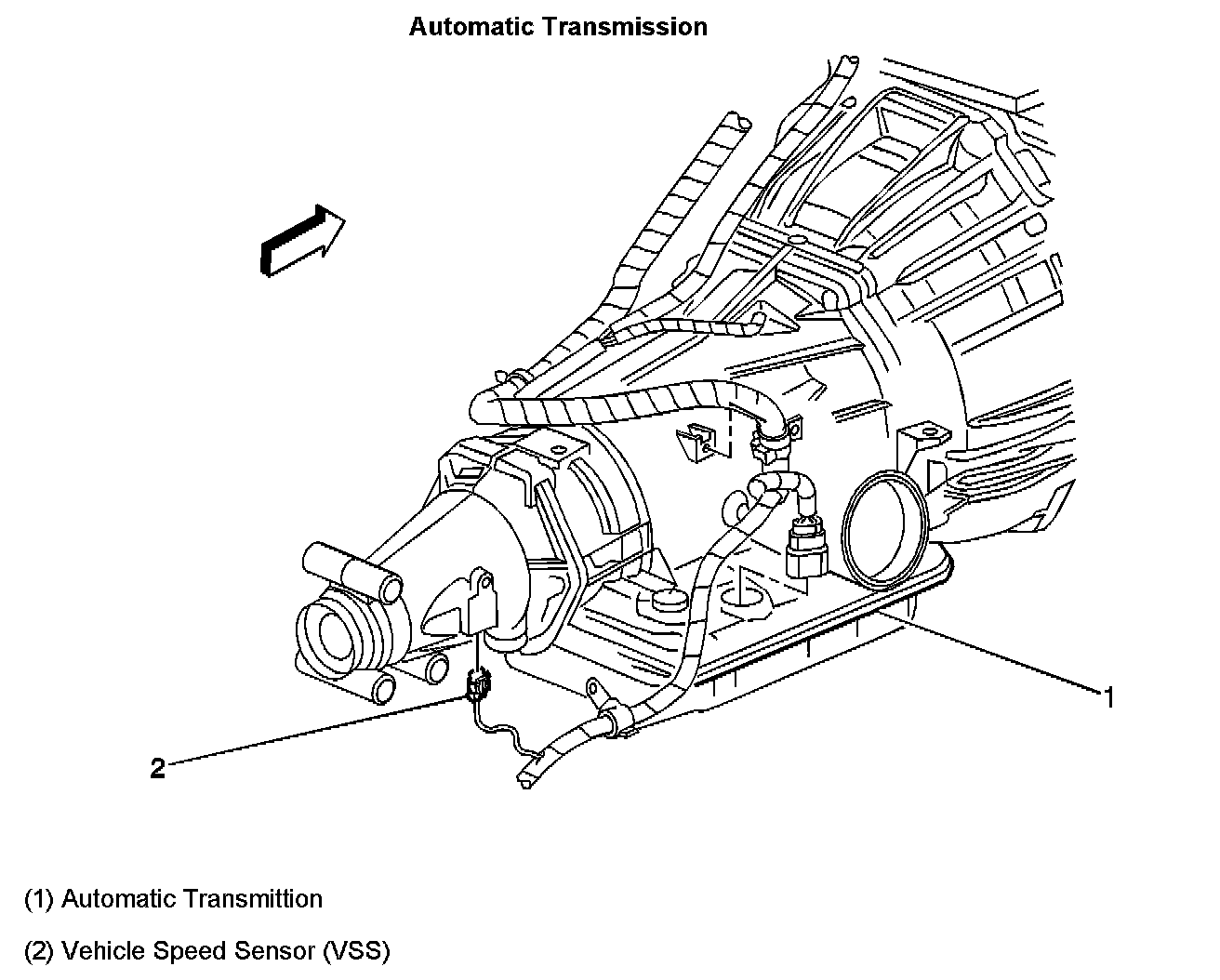 Automatic Transmission

1

2

(1) Automatic Transmittion

(2) Vehicle Speed Sensor (VSS)