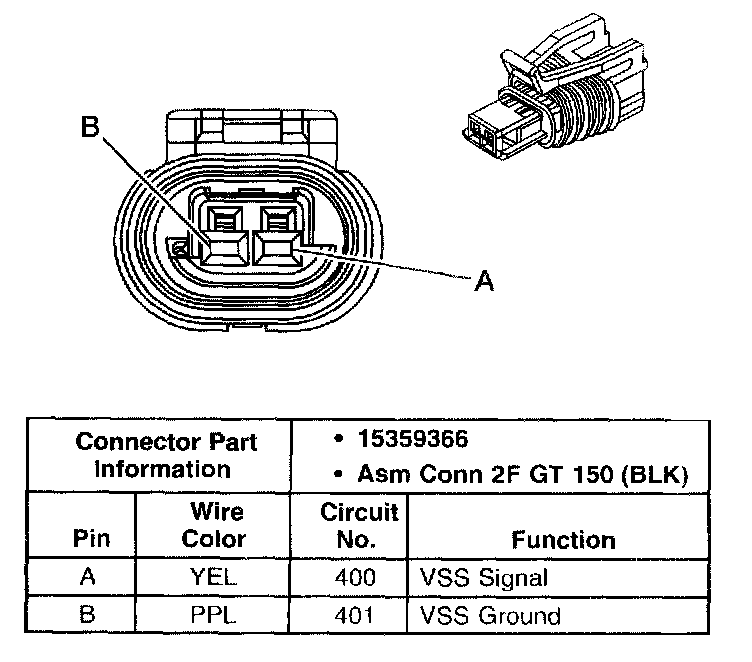 B

A

| Connector Part Information | | • 15359366 • Asm Conn 2F GT 150 (BLK) | |
|---|---|---|---|
| Pin | Wire Color | Circuit No. | Function |
| A | YEL | 400 | VSS Signal |
| B | PPL | 401 | VSS Ground |