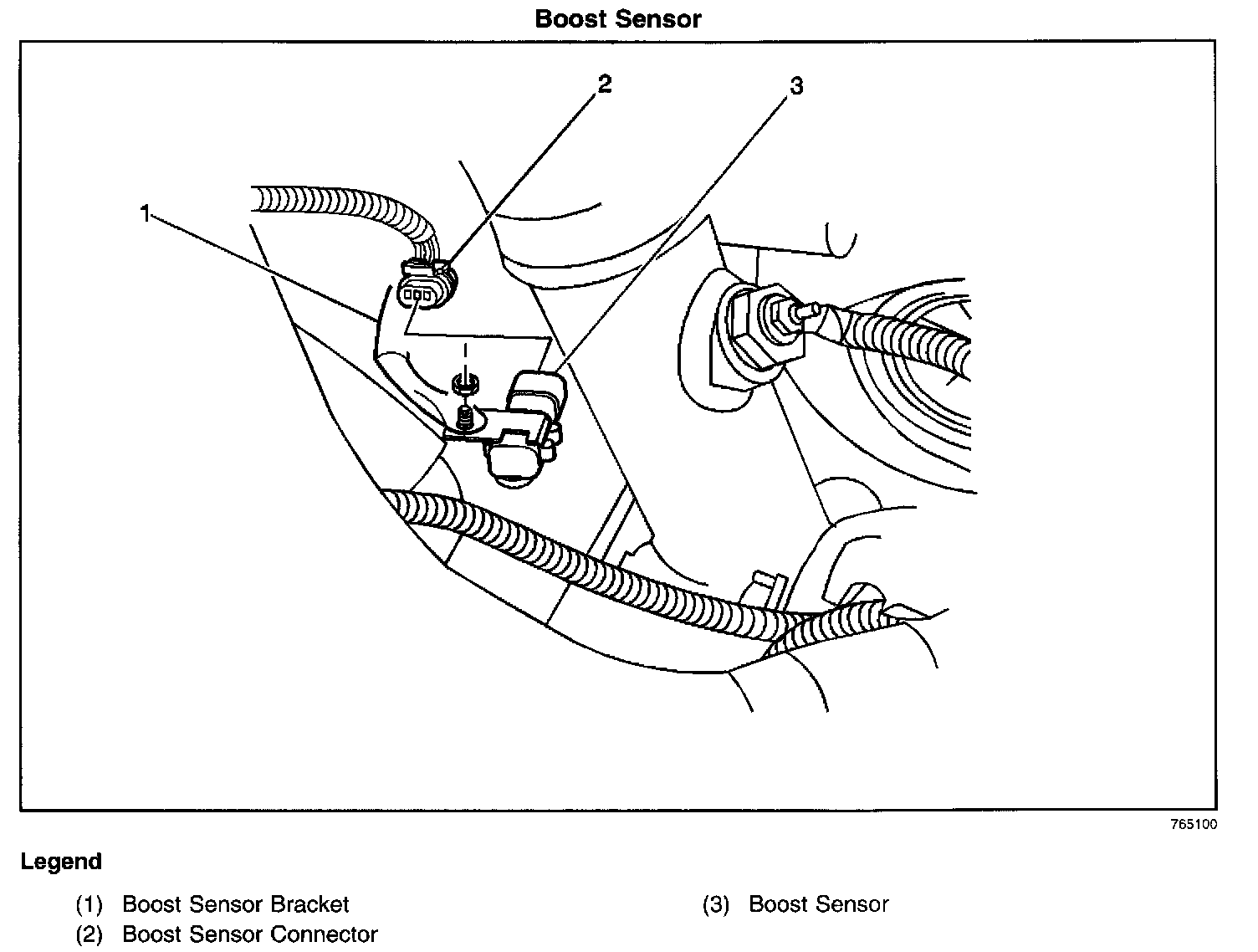 Boost Sensor

2
3
1

765100

Legend

(1) Boost Sensor Bracket
(2) Boost Sensor Connector

(3) Boost Sensor