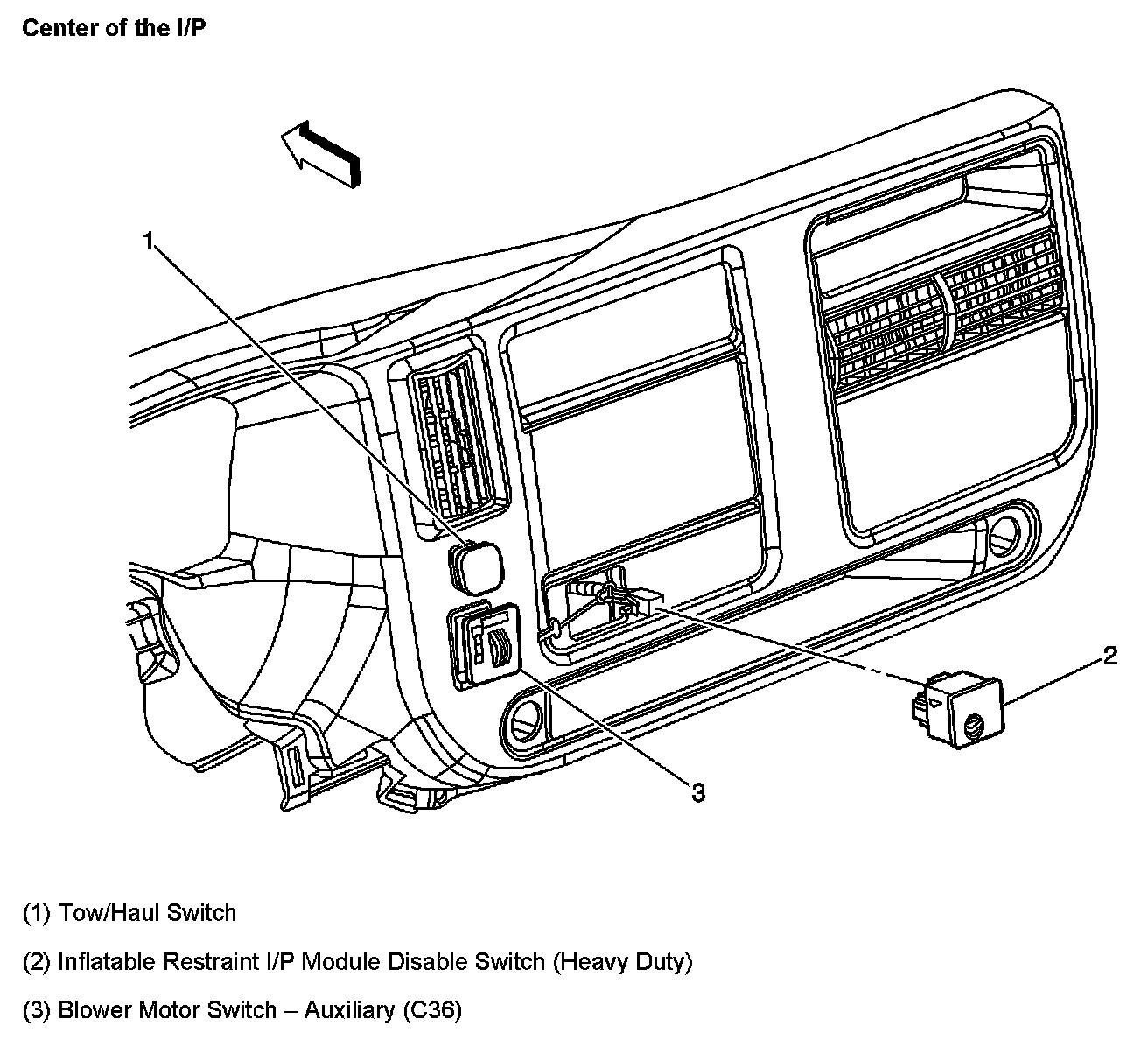 Center of the I/P

1

2

3

(1) Tow/Haul Switch

(2) Inflatable Restraint I/P Module Disable Switch (Heavy Duty)

(3) Blower Motor Switch – Auxiliary (C36)