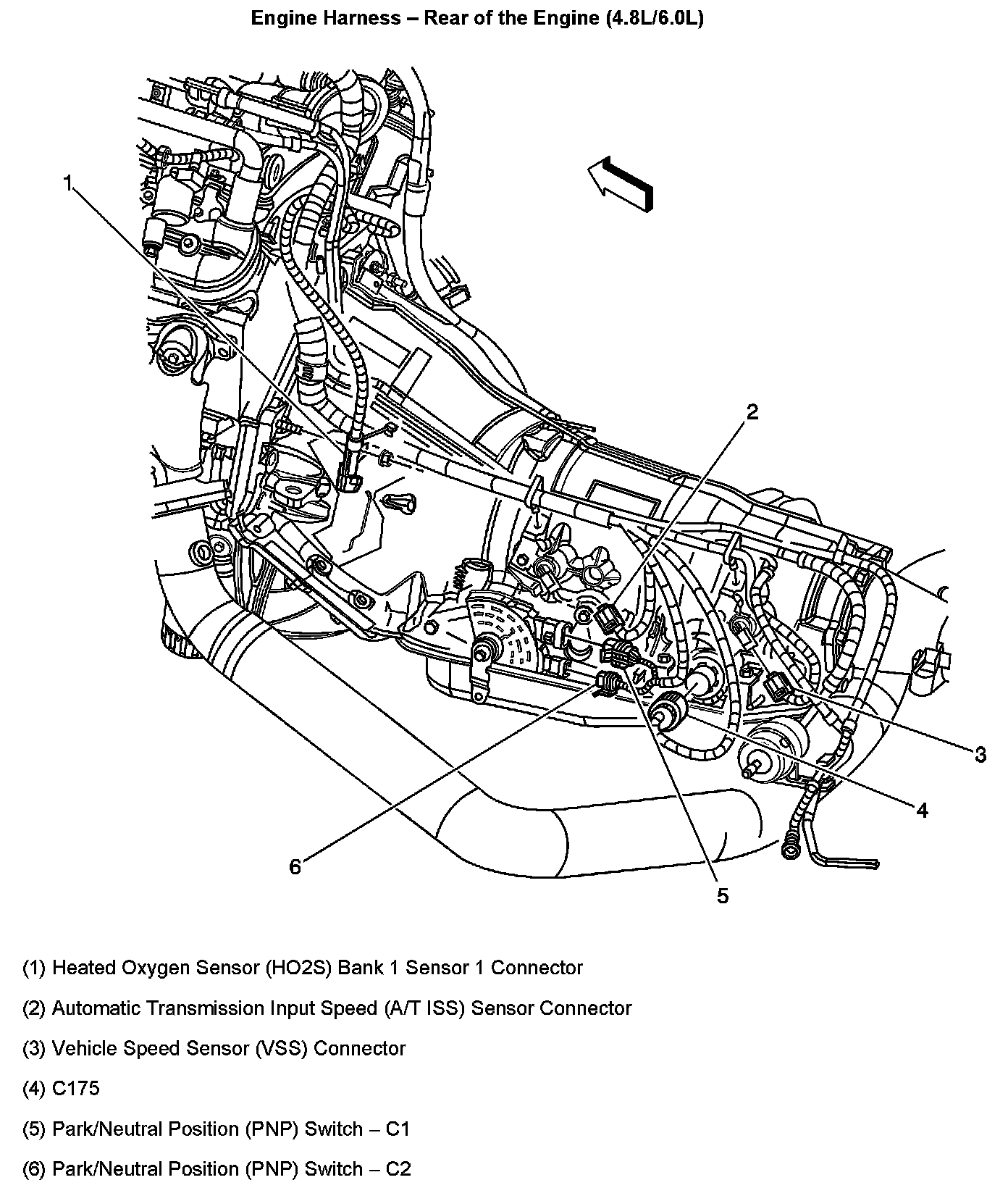 Engine Harness – Rear of the Engine (4.8L/6.0L)

1

2

3

4

5

6

(1) Heated Oxygen Sensor (HO2S) Bank 1 Sensor 1 Connector

(2) Automatic Transmission Input Speed (A/T ISS) Sensor Connector

(3) Vehicle Speed Sensor (VSS) Connector

(4) C175

(5) Park/Neutral Position (PNP) Switch – C1

(6) Park/Neutral Position (PNP) Switch – C2