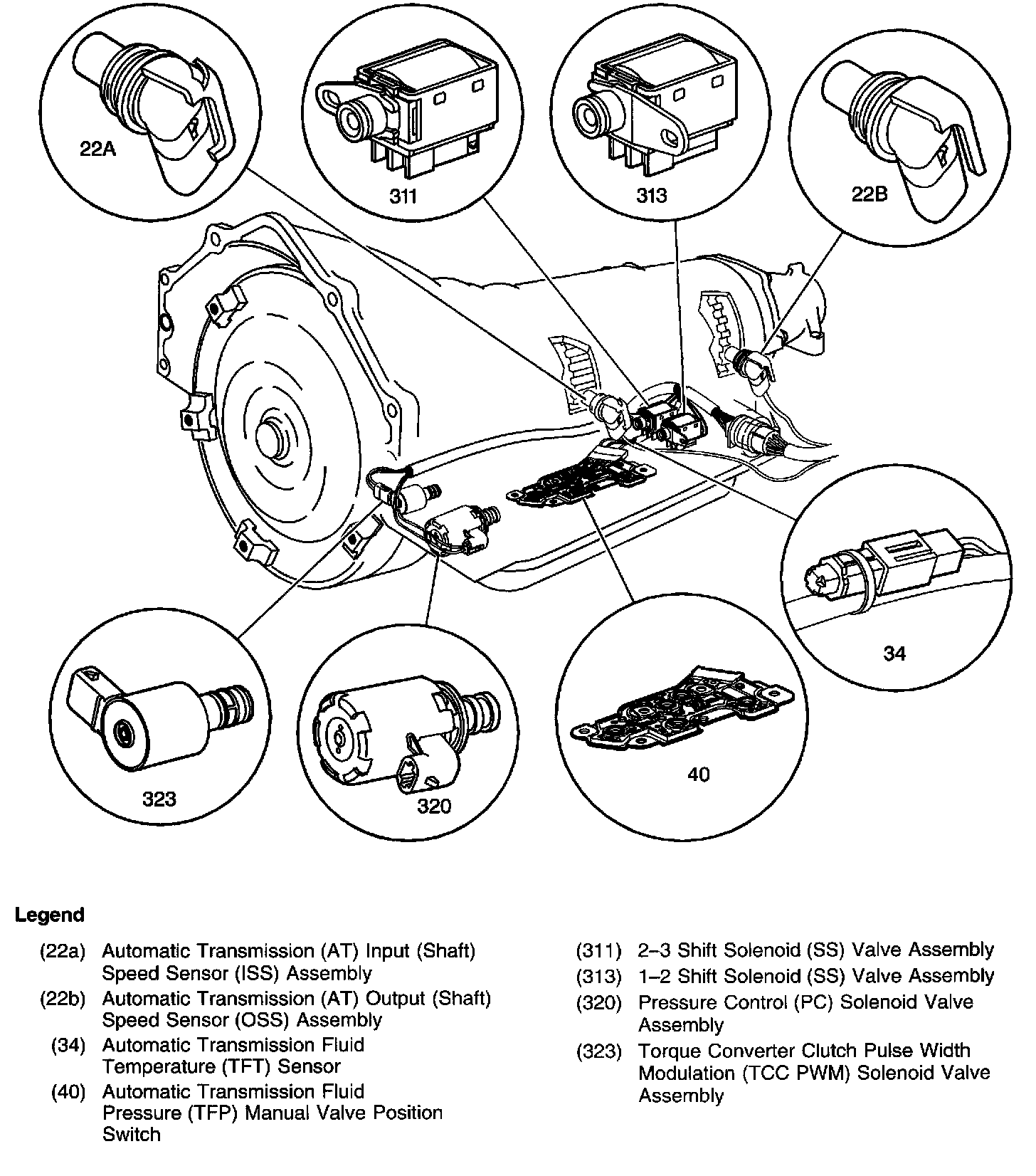 22A

311

313

22B

34

323

320

40

Legend

(22a) Automatic Transmission (AT) Input (Shaft) Speed Sensor (ISS) Assembly

(22b) Automatic Transmission (AT) Output (Shaft) Speed Sensor (OSS) Assembly

(34) Automatic Transmission Fluid Temperature (TFT) Sensor

(40) Automatic Transmission Fluid Pressure (TFP) Manual Valve Position Switch

(311) 2–3 Shift Solenoid (SS) Valve Assembly

(313) 1–2 Shift Solenoid (SS) Valve Assembly

(320) Pressure Control (PC) Solenoid Valve Assembly

(323) Torque Converter Clutch Pulse Width Modulation (TCC PWM) Solenoid Valve Assembly