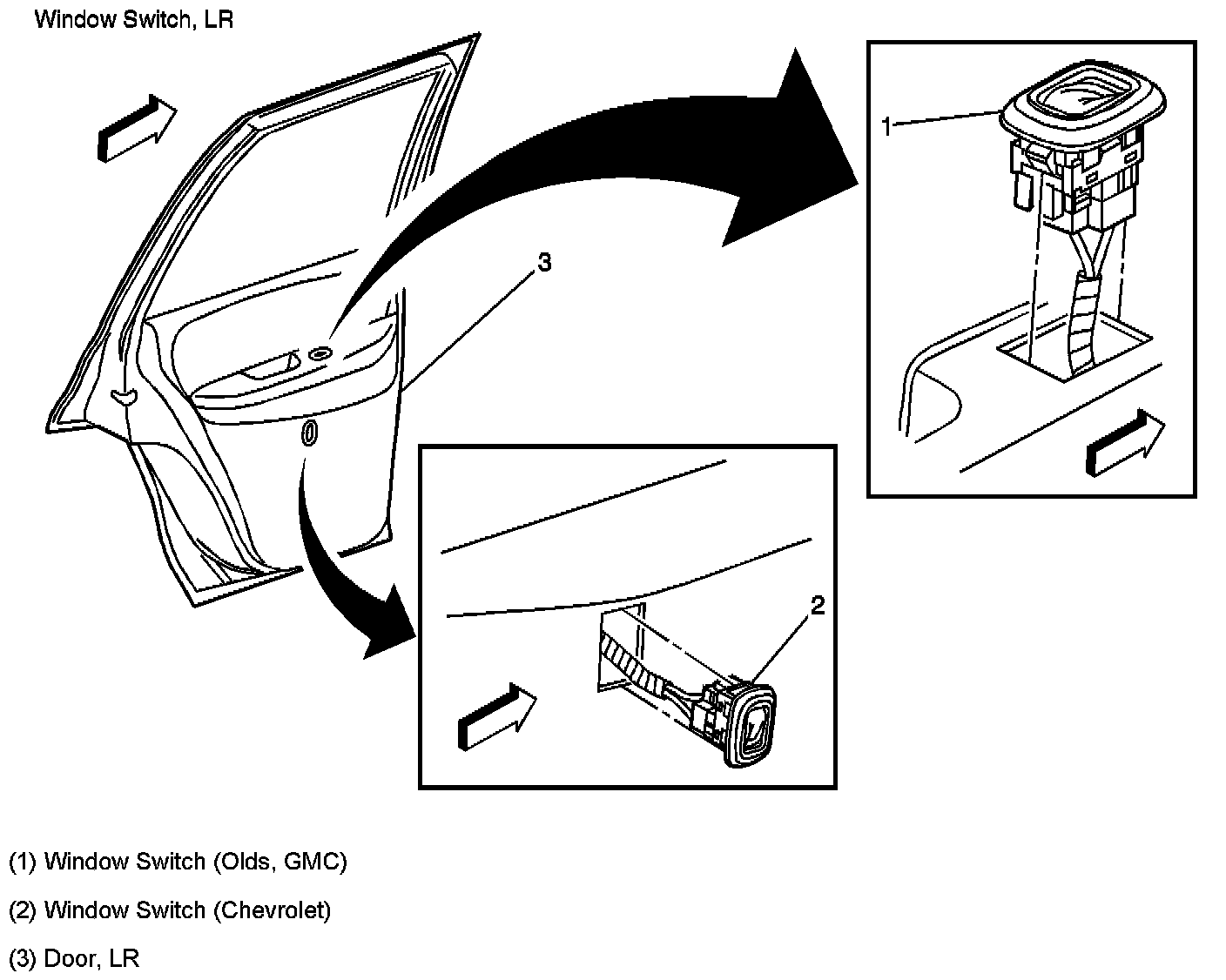 Window Switch, LR

1

3

2

(1) Window Switch (Olds, GMC)

(2) Window Switch (Chevrolet)

(3) Door, LR