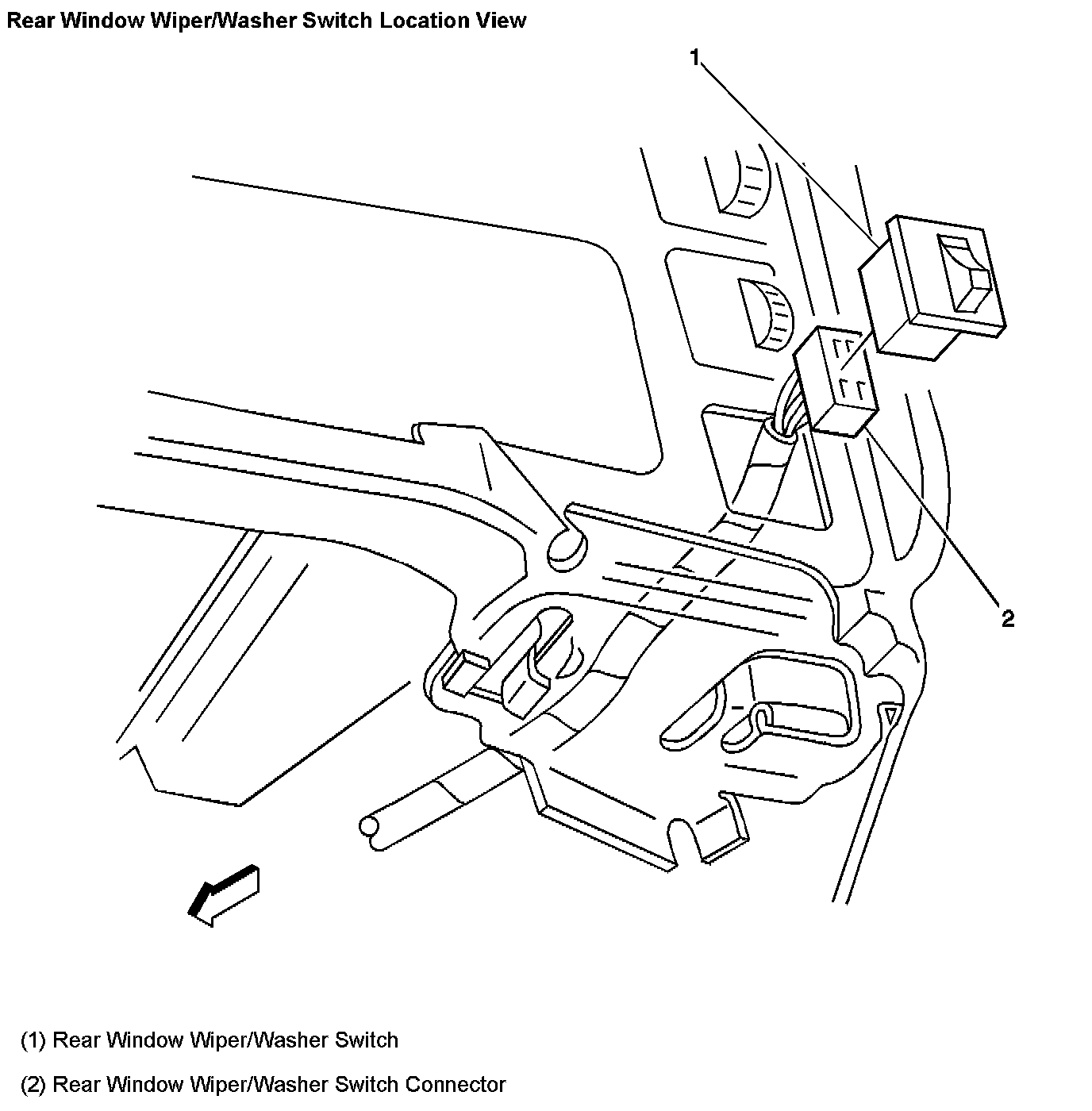 Rear Window Wiper/Washer Switch Location View

1

2

(1) Rear Window Wiper/Washer Switch

(2) Rear Window Wiper/Washer Switch Connector