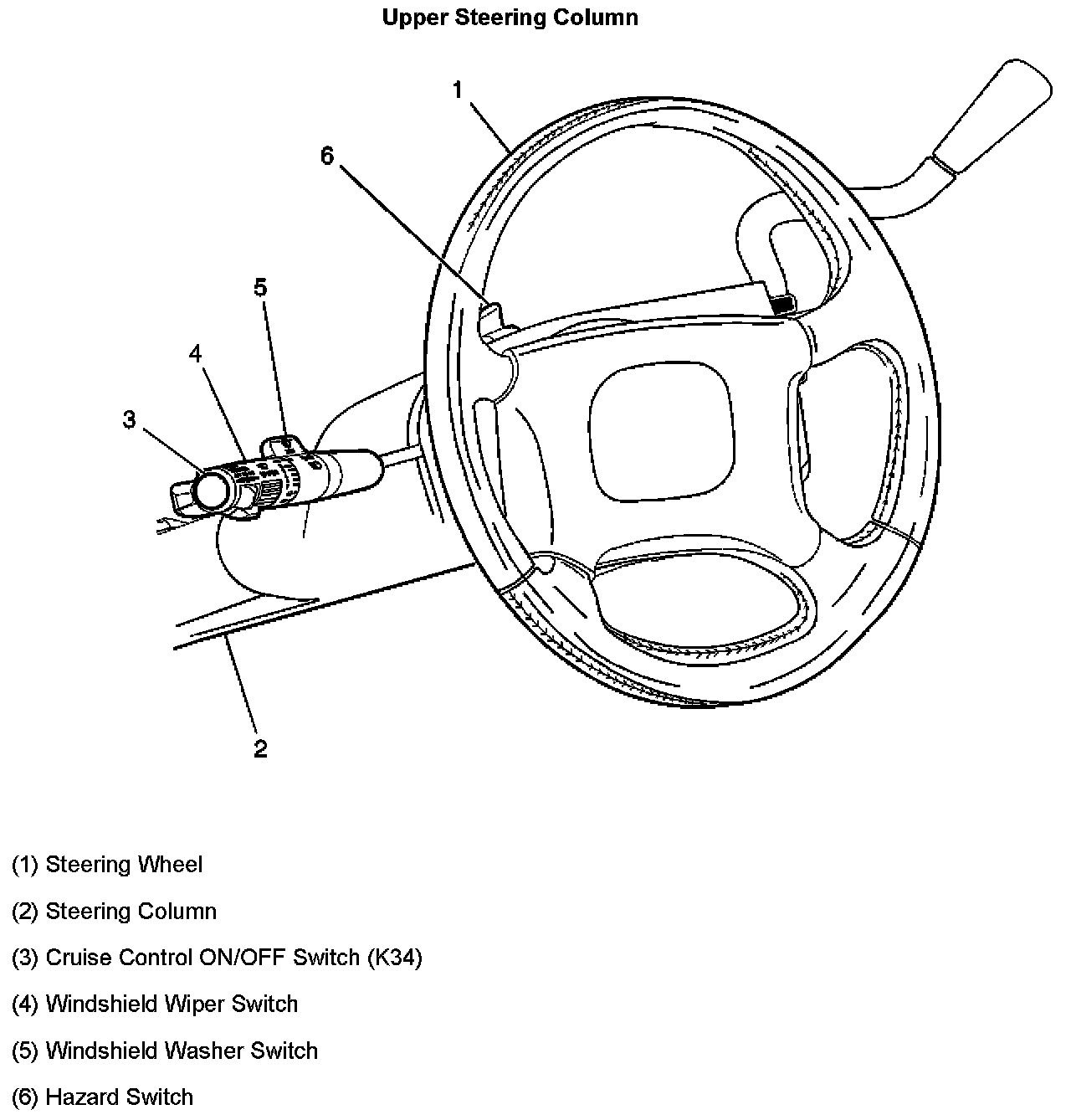 Upper Steering Column

1
6
5
4
3
2

(1) Steering Wheel

(2) Steering Column

(3) Cruise Control ON/OFF Switch (K34)

(4) Windshield Wiper Switch

(5) Windshield Washer Switch

(6) Hazard Switch