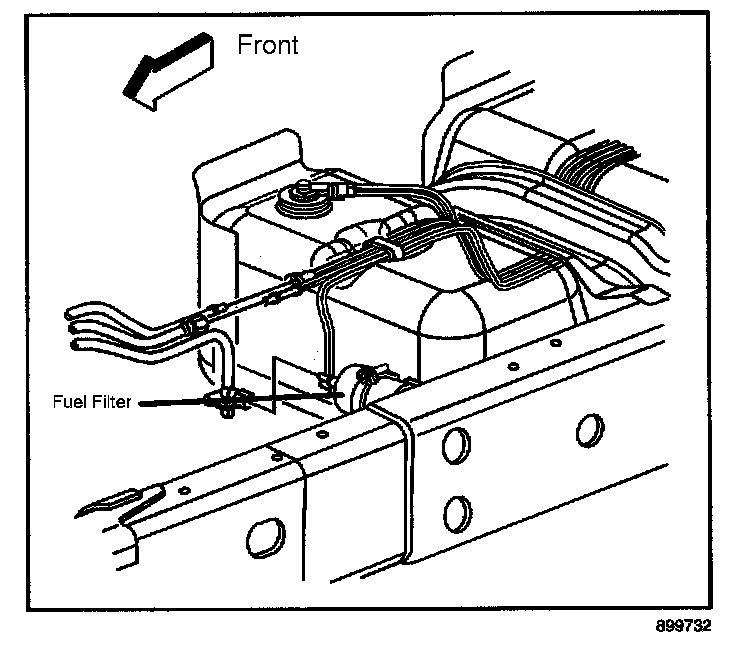 Front

Fuel Filter

899732