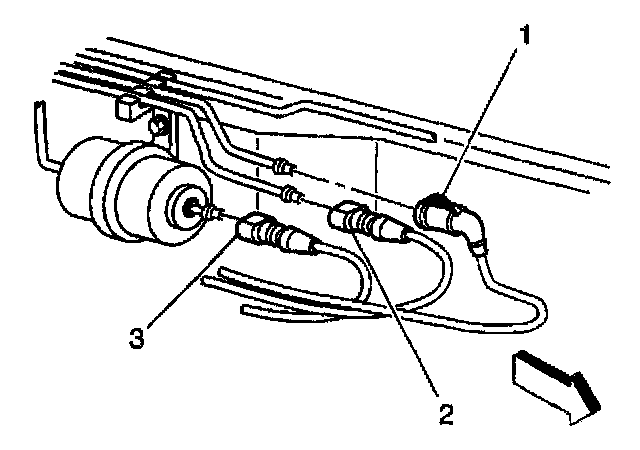 1
3
2