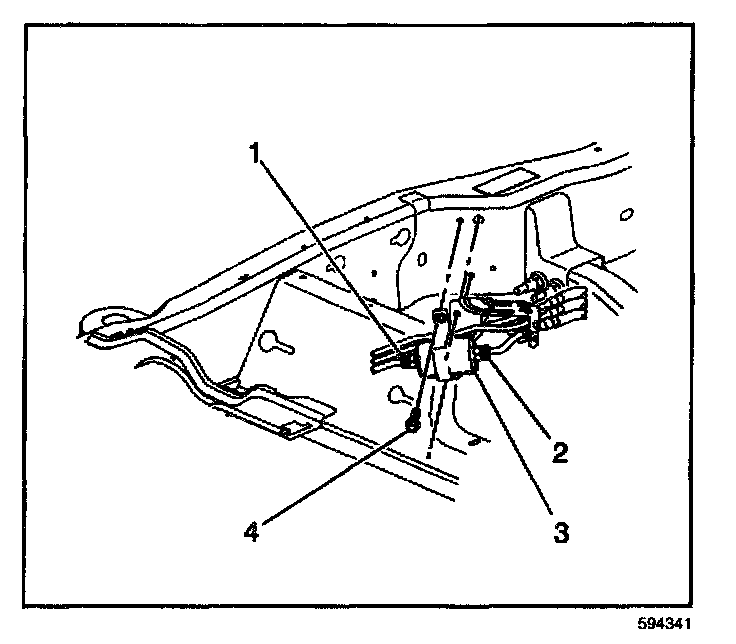 1
2
3
4
594341