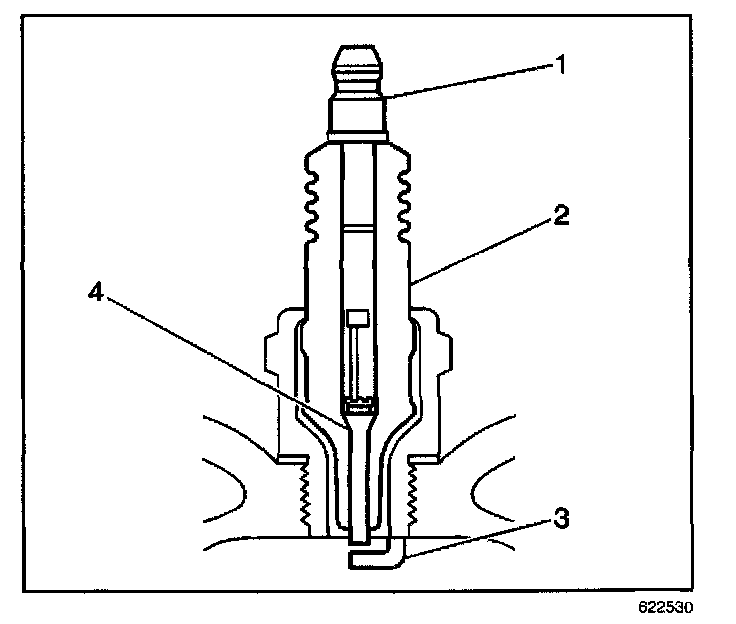 1
2
4
3
622530