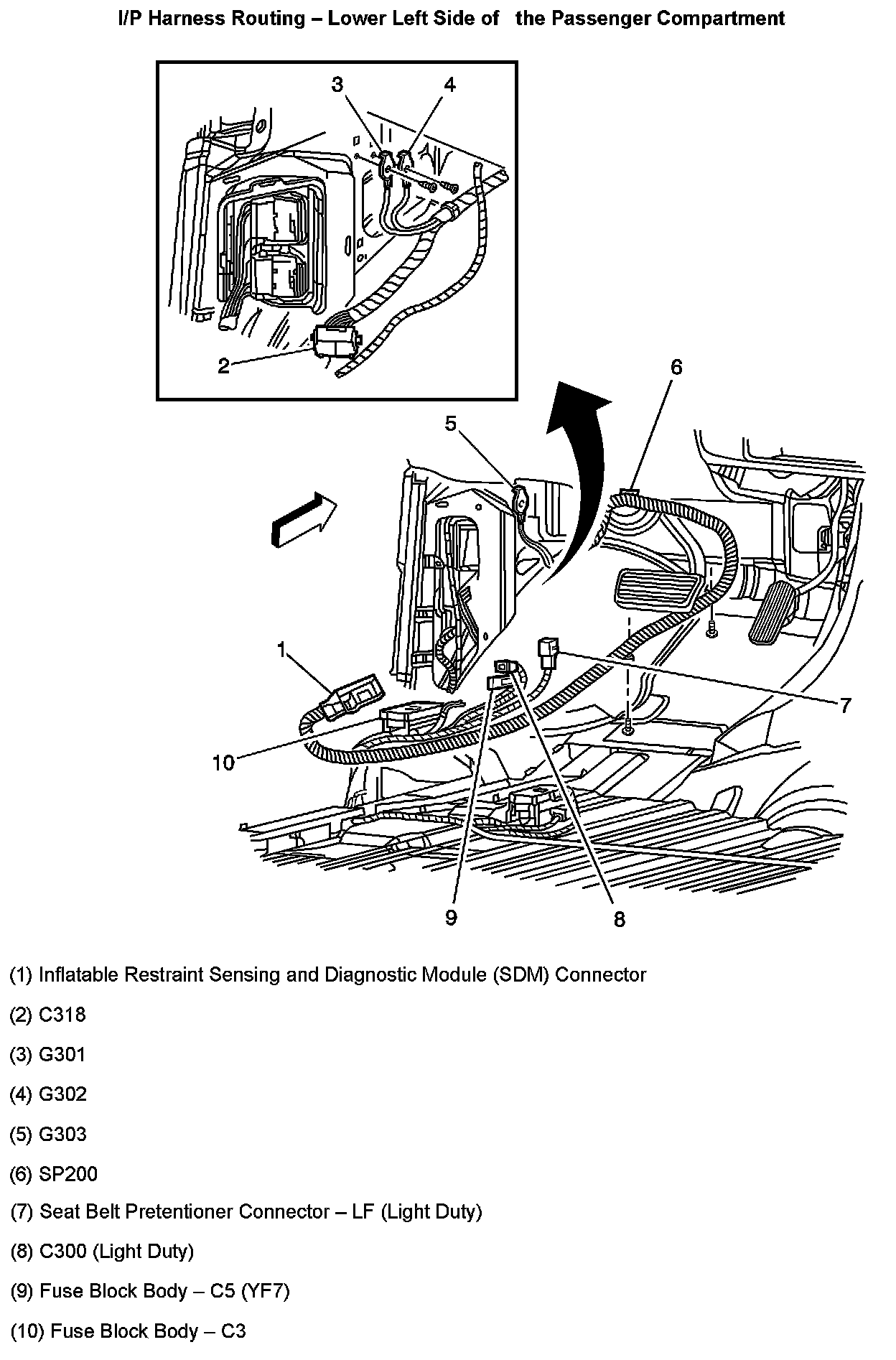 I/P Harness Routing – Lower Left Side of the Passenger Compartment

3
4
2
6
5
1
7
10
9
8

(1) Inflatable Restraint Sensing and Diagnostic Module (SDM) Connector

(2) C318

(3) G301

(4) G302

(5) G303

(6) SP200

(7) Seat Belt Pretentioner Connector – LF (Light Duty)

(8) C300 (Light Duty)

(9) Fuse Block Body – C5 (YF7)

(10) Fuse Block Body – C3