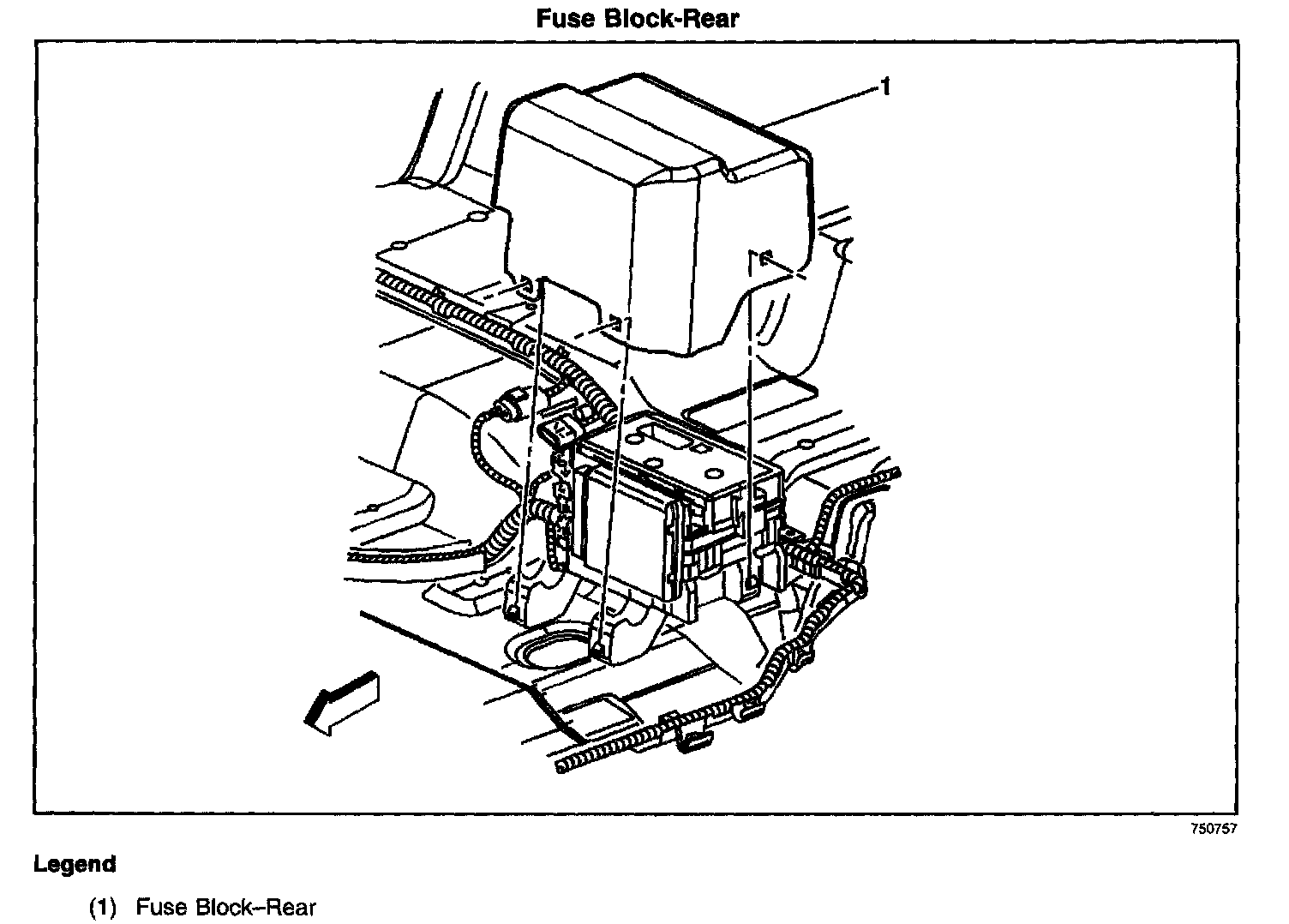 Fuse Block-Rear

1

750757

Legend

(1) Fuse Block–Rear