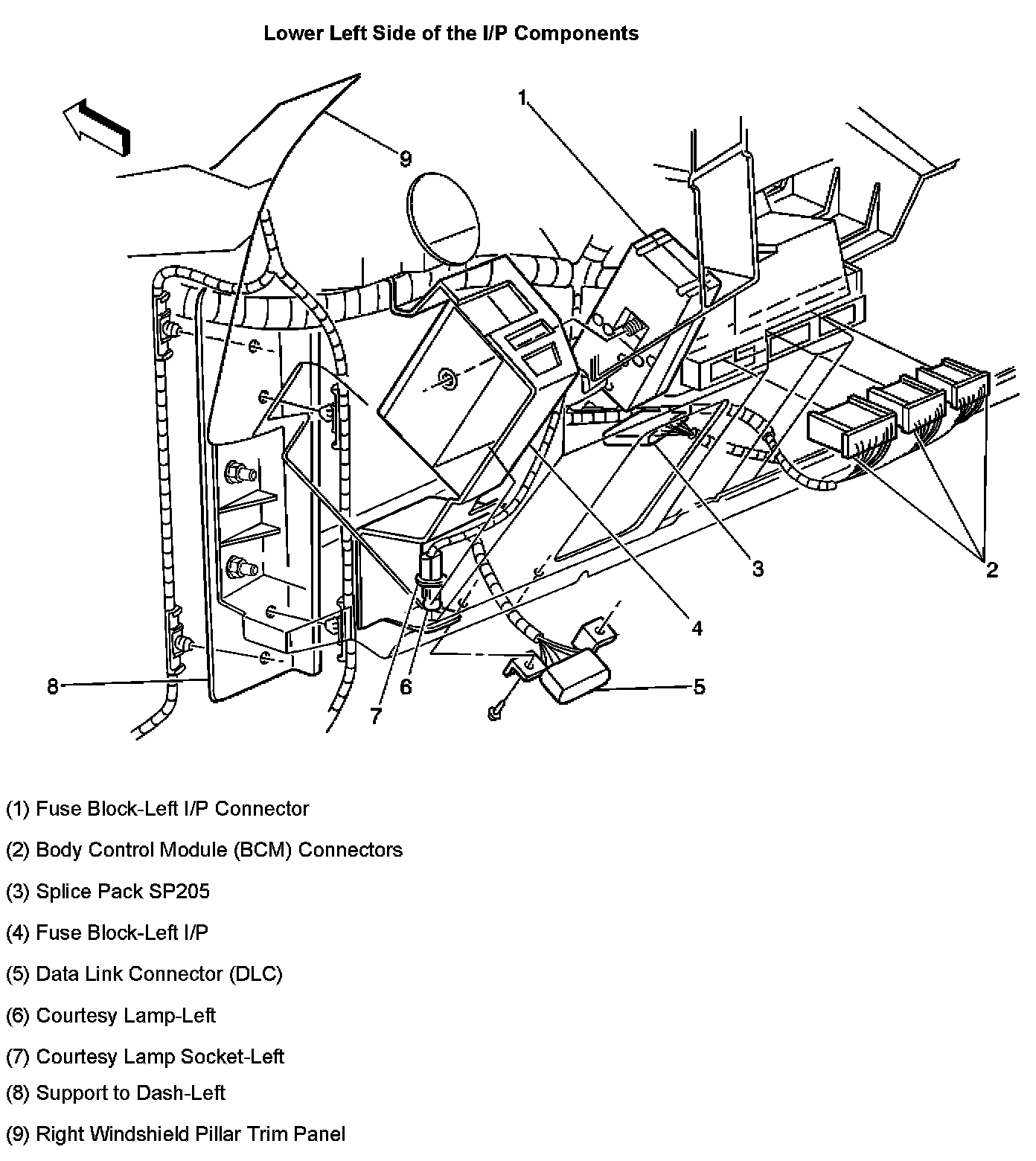 Lower Left Side of the I/P Components

1
9
3
2
4
8
7
6
5

(1) Fuse Block-Left I/P Connector

(2) Body Control Module (BCM) Connectors

(3) Splice Pack SP205

(4) Fuse Block-Left I/P

(5) Data Link Connector (DLC)

(6) Courtesy Lamp-Left

(7) Courtesy Lamp Socket-Left

(8) Support to Dash-Left

(9) Right Windshield Pillar Trim Panel