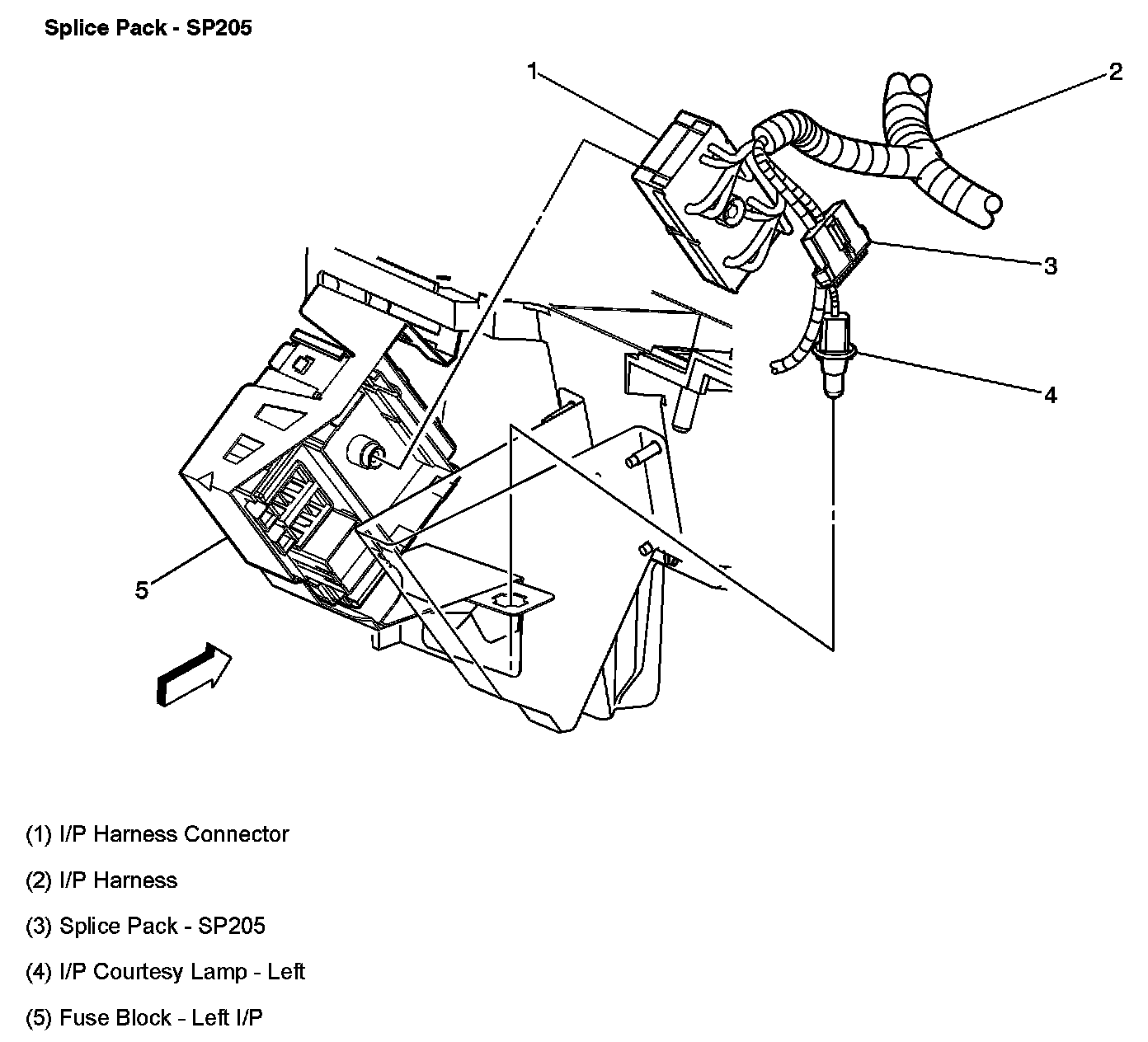 Splice Pack - SP205

1
2
3
4
5

(1) I/P Harness Connector

(2) I/P Harness

(3) Splice Pack - SP205

(4) I/P Courtesy Lamp - Left

(5) Fuse Block - Left I/P