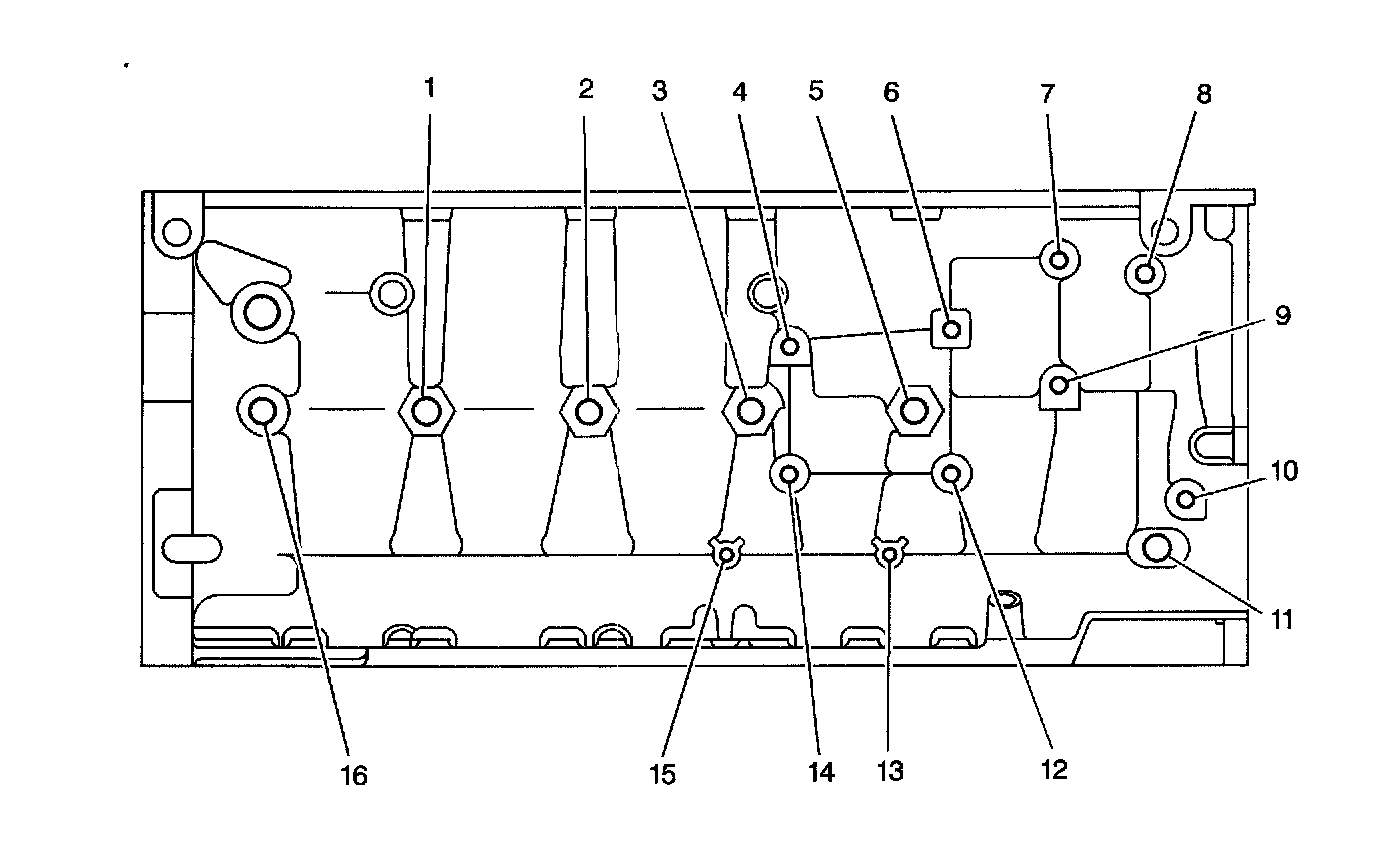 1
2
3
4
5
6
7
8
9
10
11
16
15
14
13
12