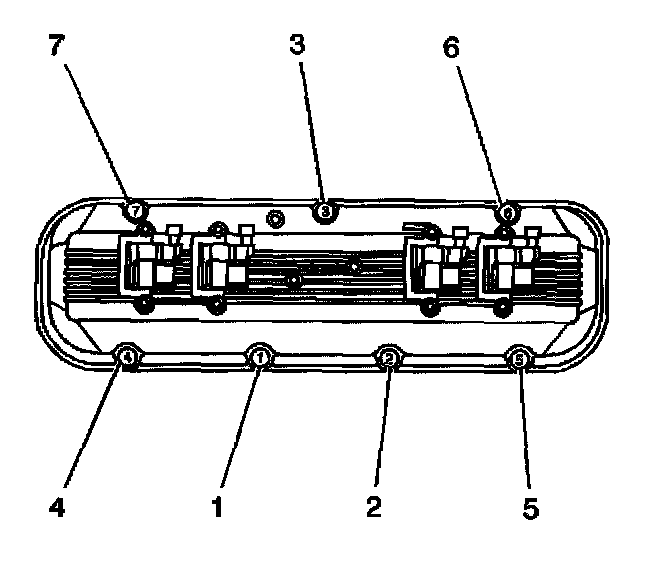 7
3
6
7
3
6
4
1
2
5
4
1
2
5