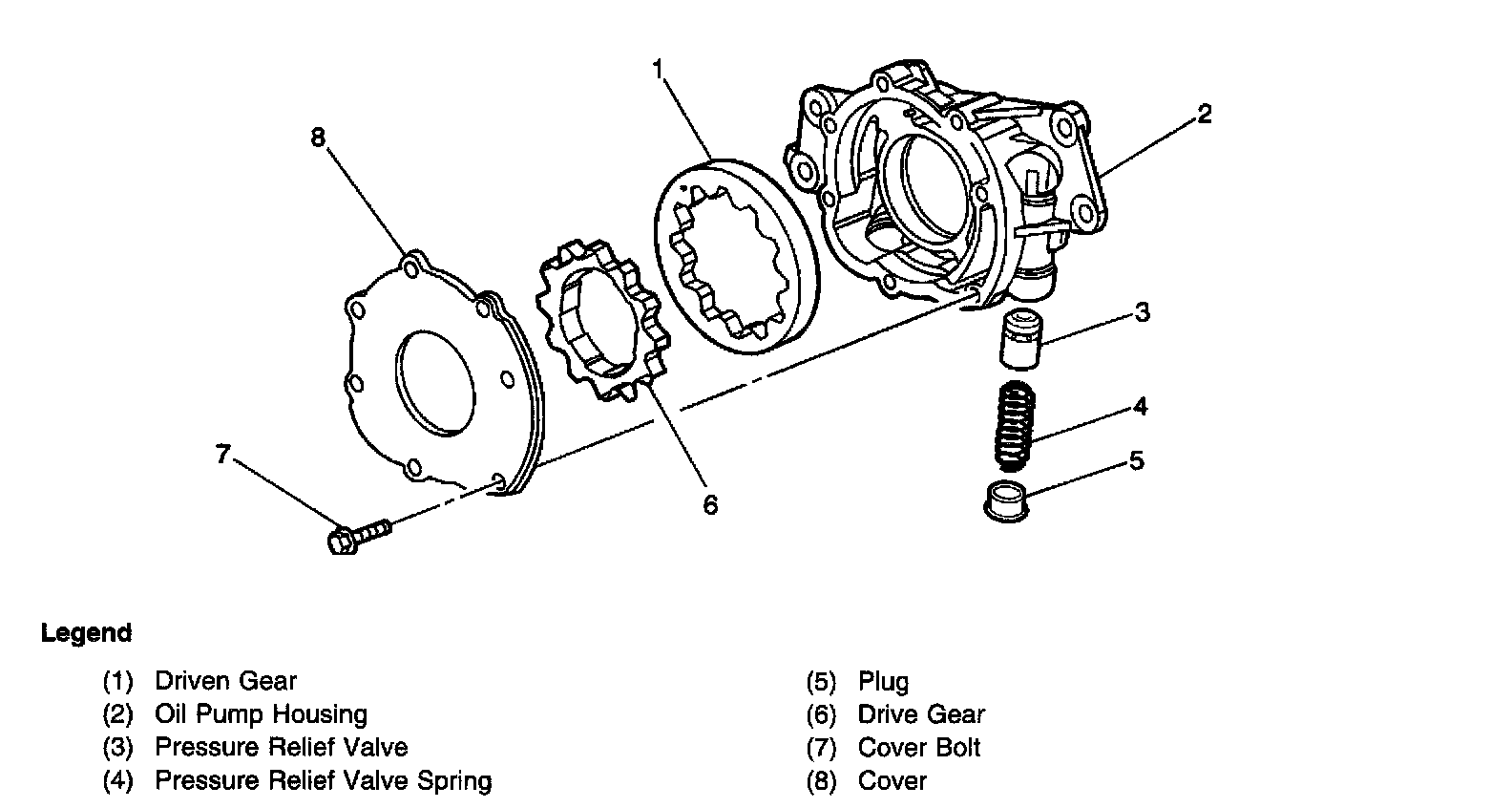 1
2
8
3
4
5
7
6

Legend

(1) Driven Gear
(2) Oil Pump Housing
(3) Pressure Relief Valve
(4) Pressure Relief Valve Spring

(5) Plug
(6) Drive Gear
(7) Cover Bolt
(8) Cover