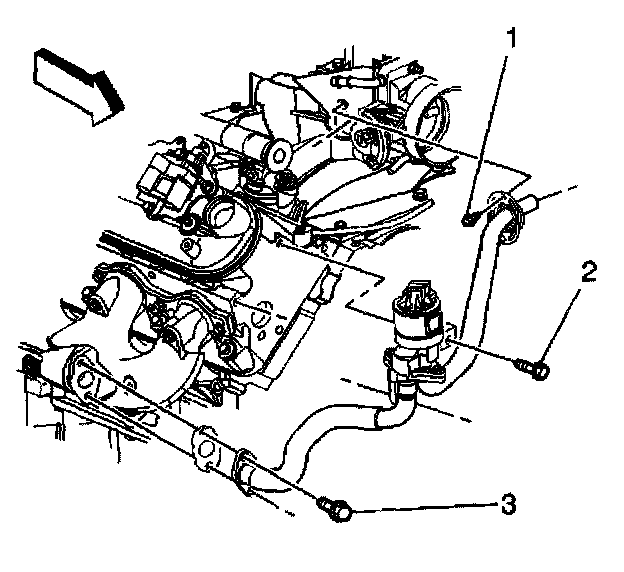 1
2
3