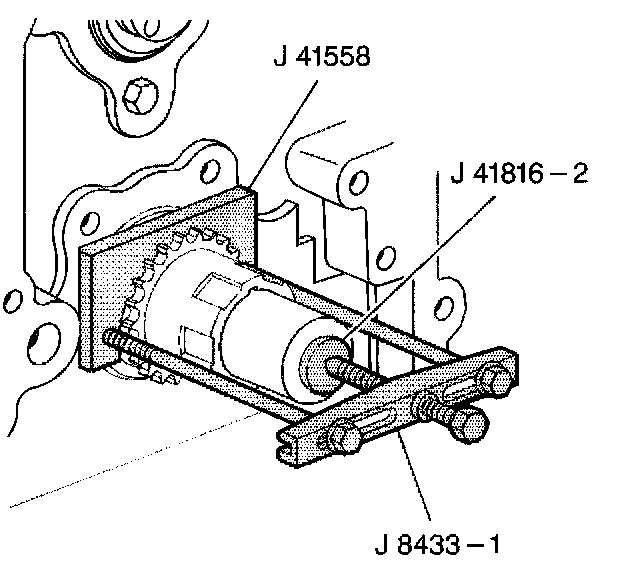 J 41558

J 41816 – 2

J 8433 – 1