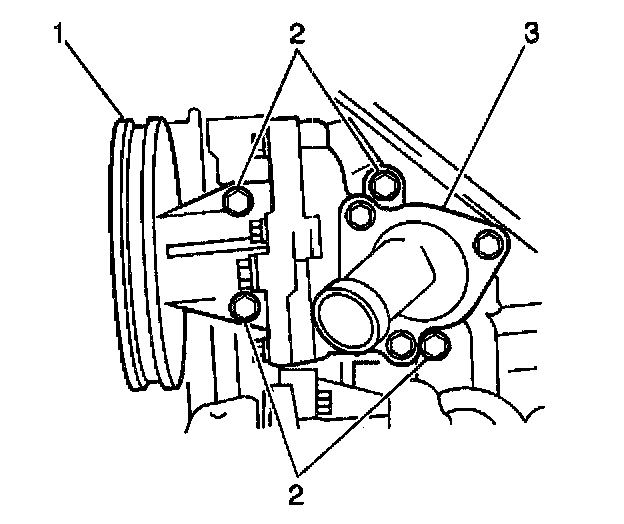 1
2
3
2