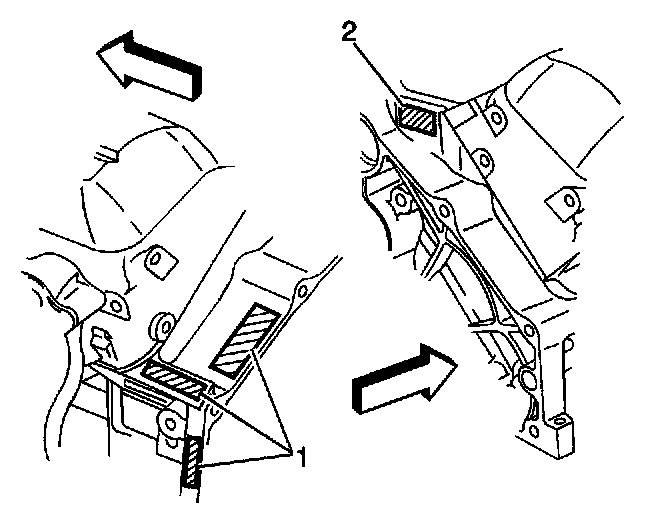 2

1